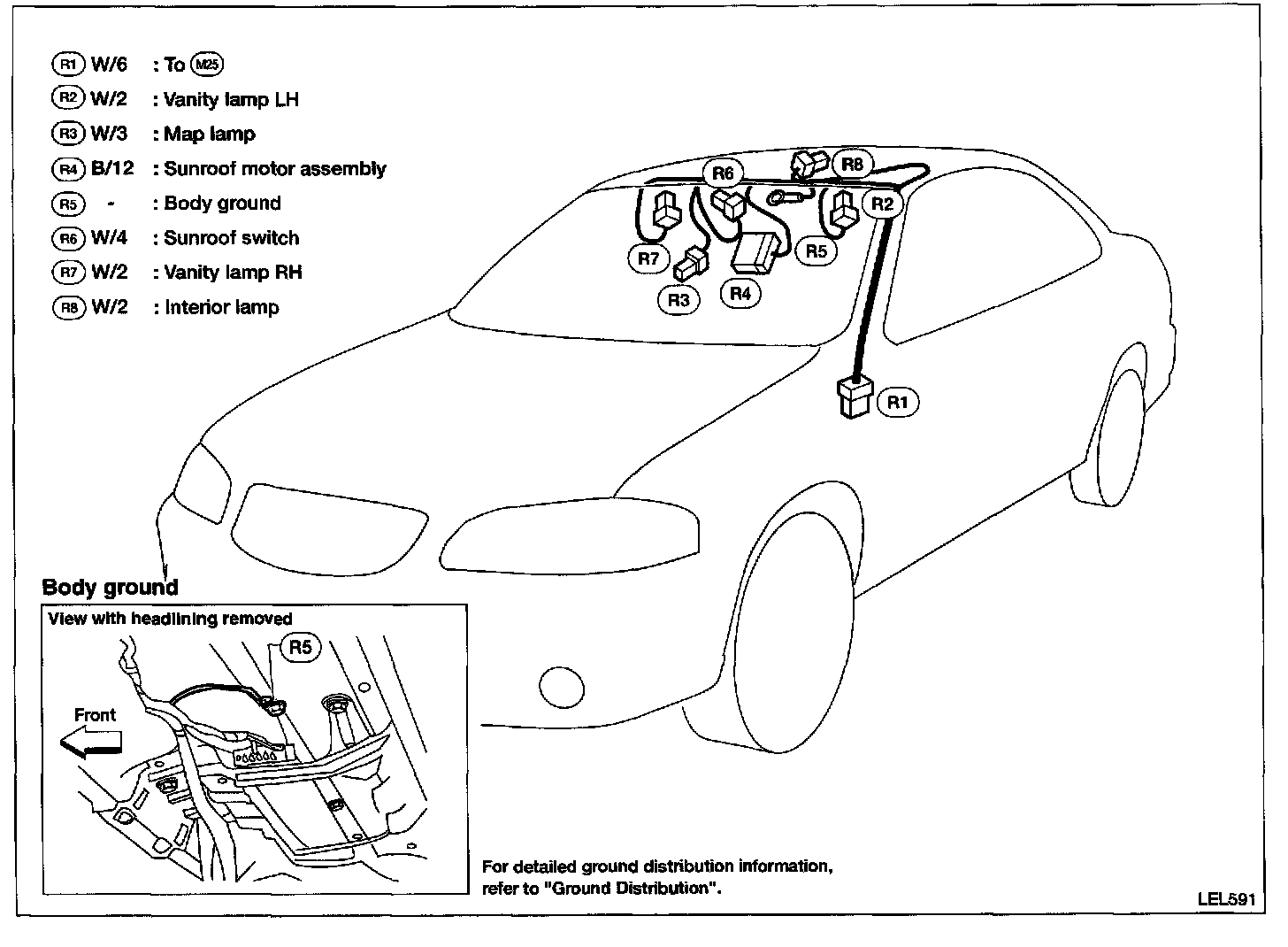 R1 W/6 : To M25
R2 W/2 : Vanity lamp LH
R3 W/3 : Map lamp
R4 B/12 : Sunroof motor assembly
R5 - : Body ground
R6 W/4 : Sunroof switch
R7 W/2 : Vanity lamp RH
R8 W/2 : Interior lamp

R6
R8
R2
R7
R5
R3
R4
R1

Body ground
View with headlining removed
R5
Front

For detailed ground distribution information, refer to "Ground Distribution".

LEL591