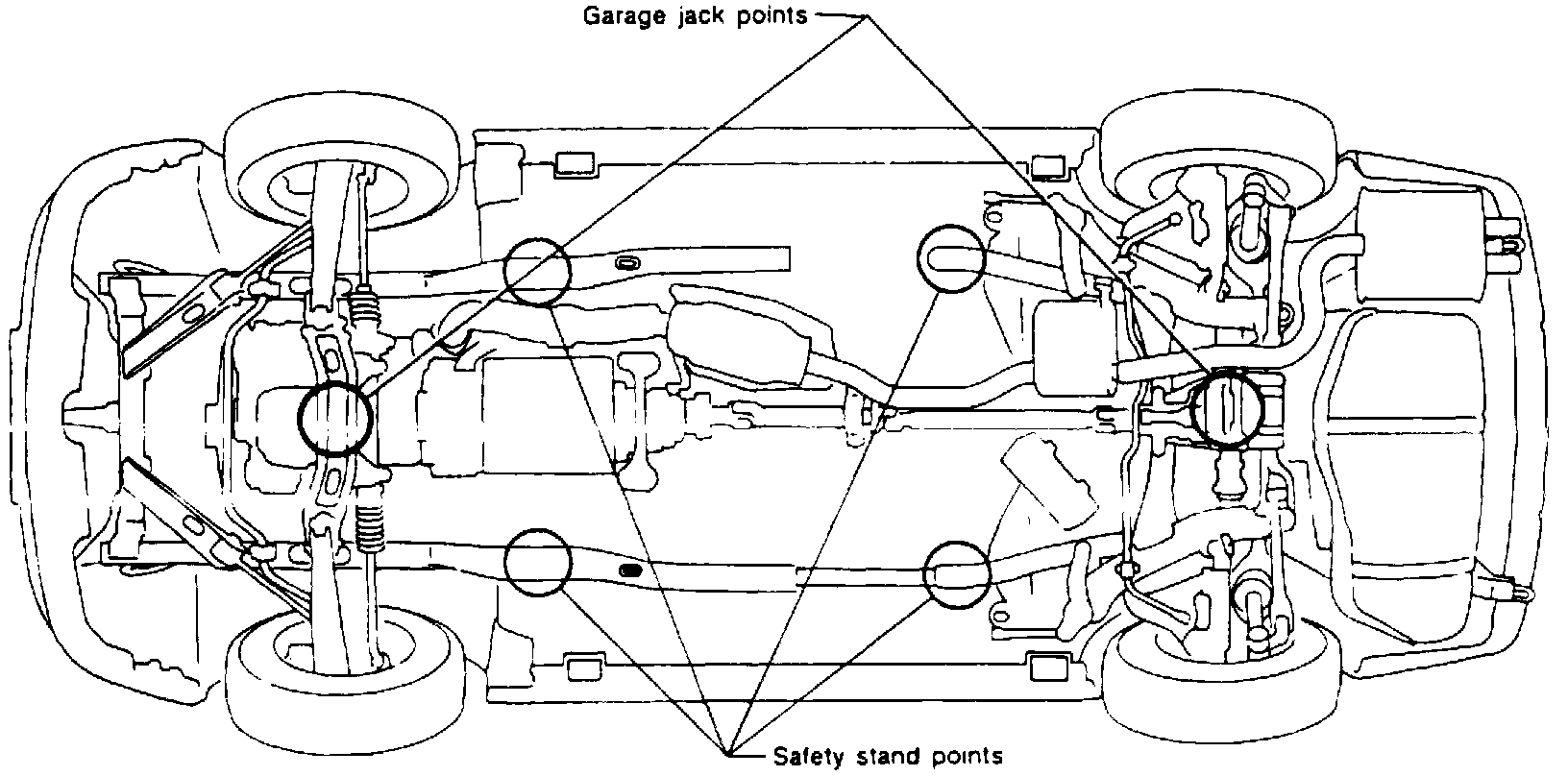 Garage jack points

Safety stand points