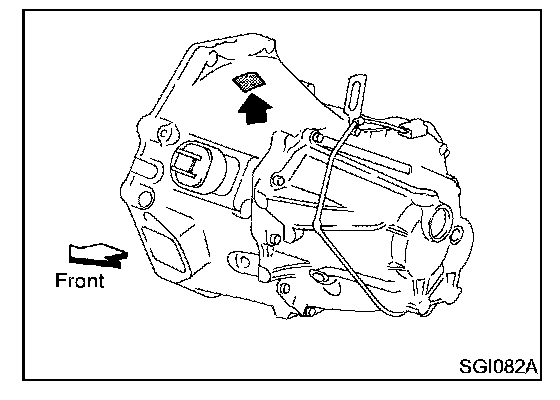 Front

SGI082A