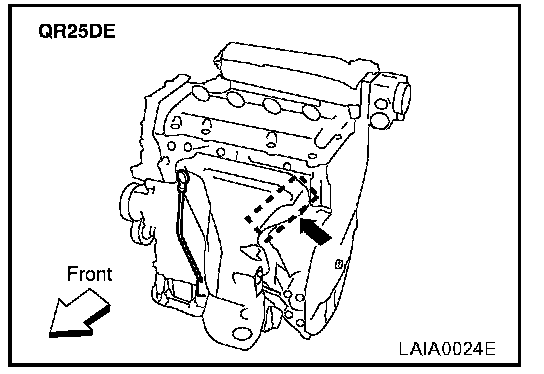 QR25DE

Front

LAIA0024E