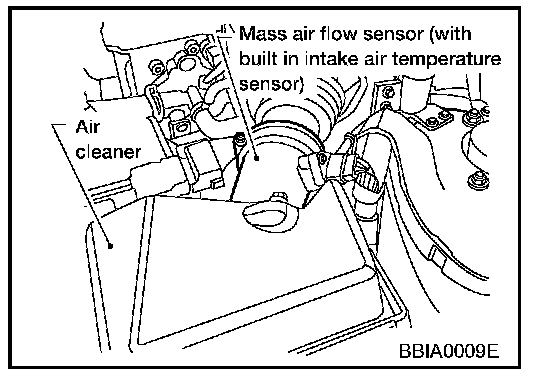 Mass air flow sensor (with built in intake air temperature sensor)

Air cleaner

BBIA0009E