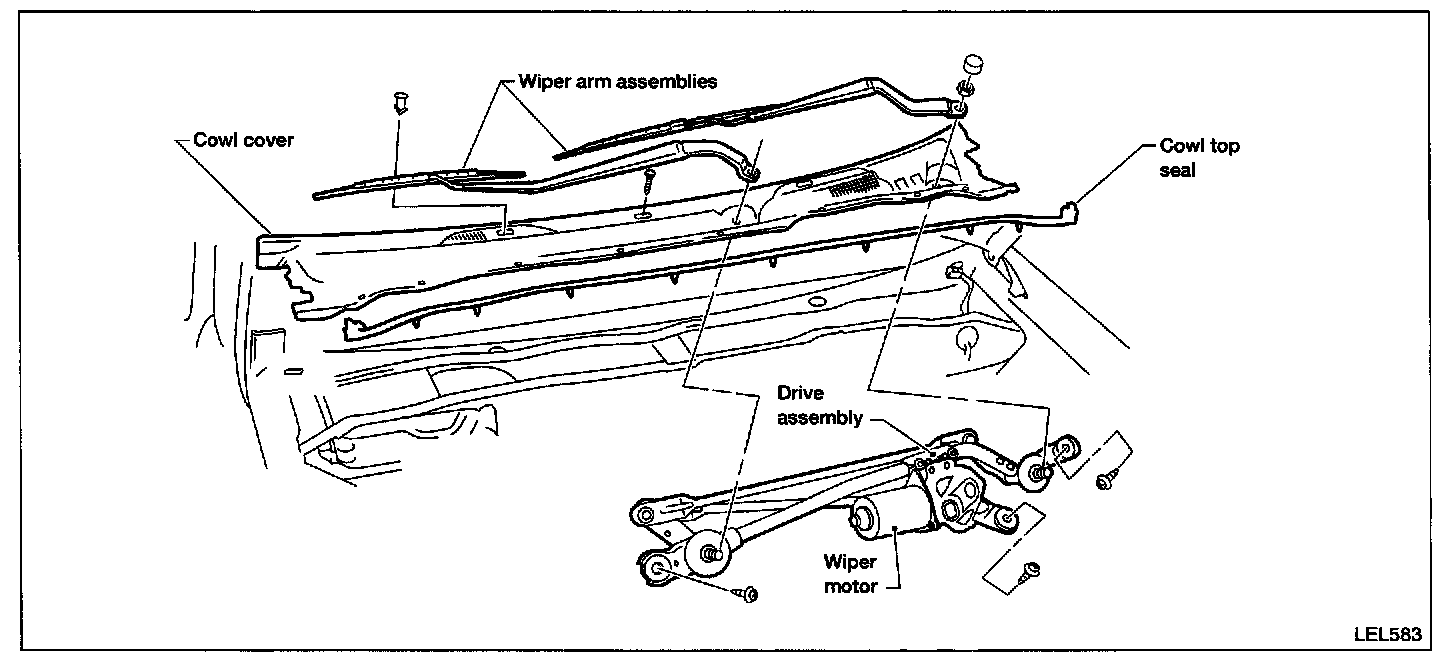 Wiper arm assemblies

Cowl cover

Cowl top seal

Drive assembly

Wiper motor

LEL583