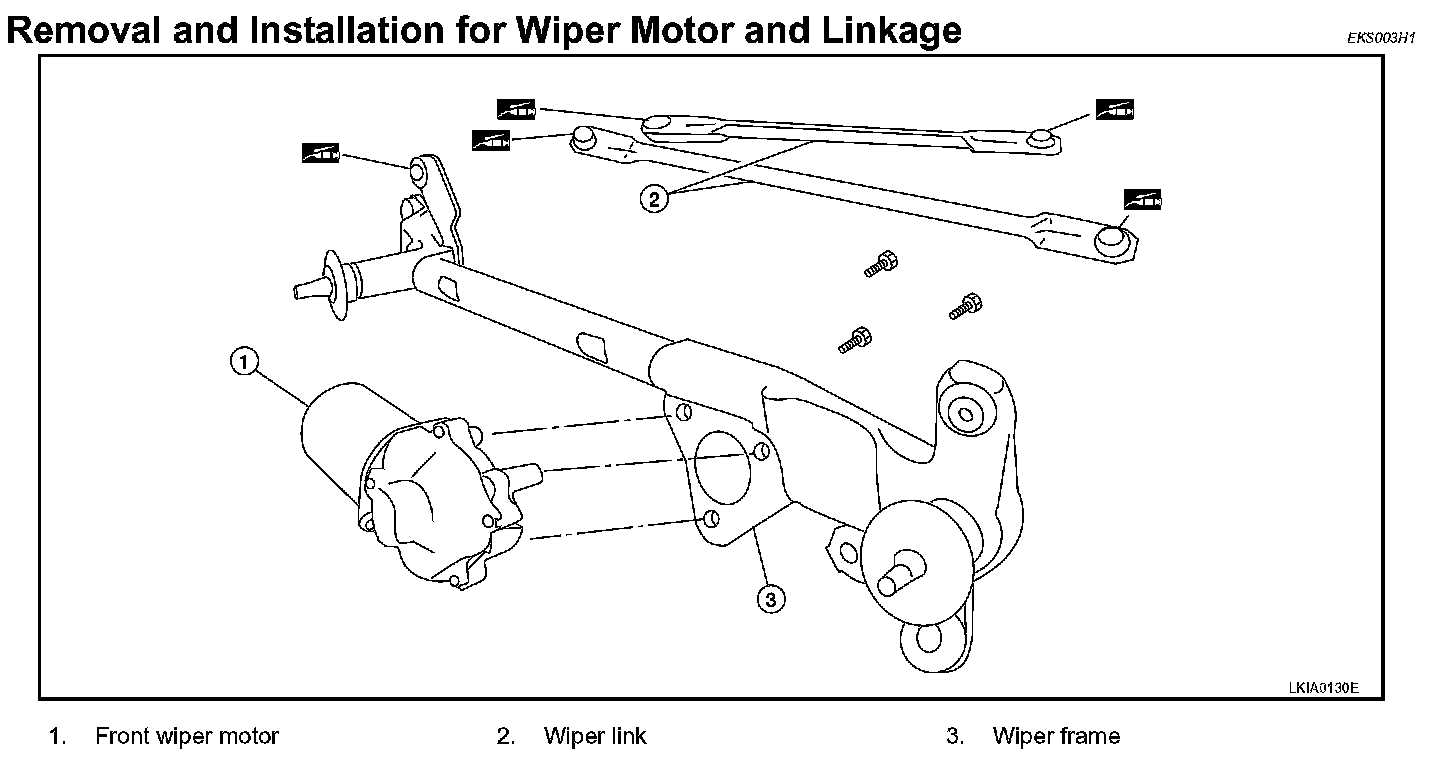 Removal and Installation for Wiper Motor and Linkage

EKS003H1

2

1

3

LKIA0130E

1. Front wiper motor
2. Wiper link
3. Wiper frame