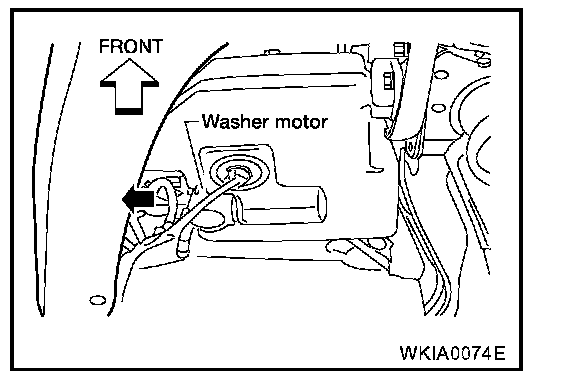 FRONT

Washer motor

WKIA0074E