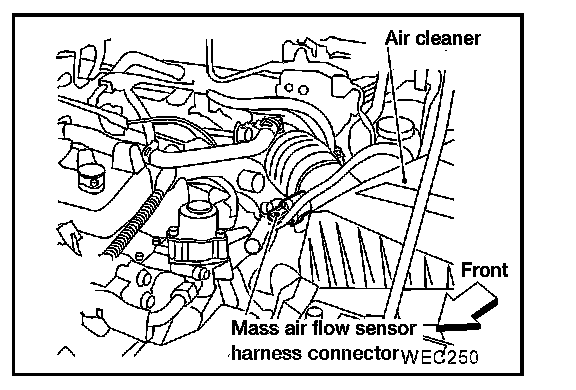 Air cleaner

Front

Mass air flow sensor harness connector

WEC250