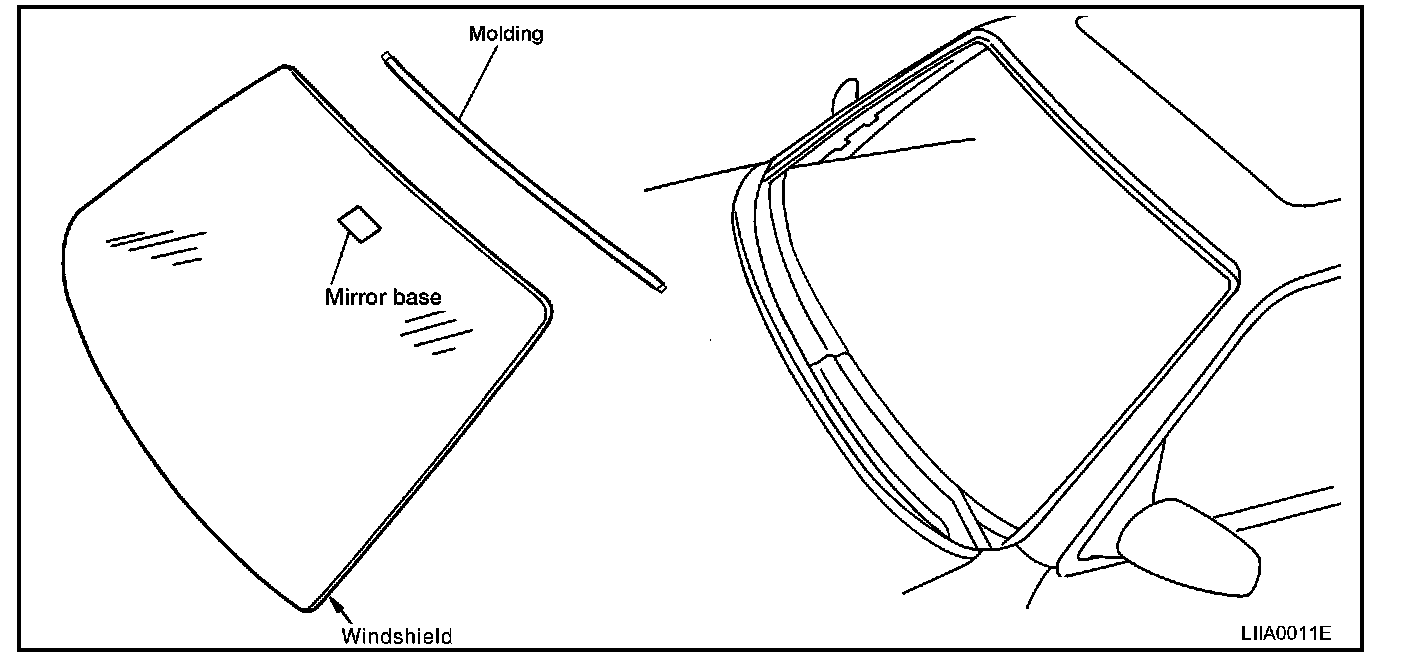 Molding

Mirror base

Windshield

LIIA0011E