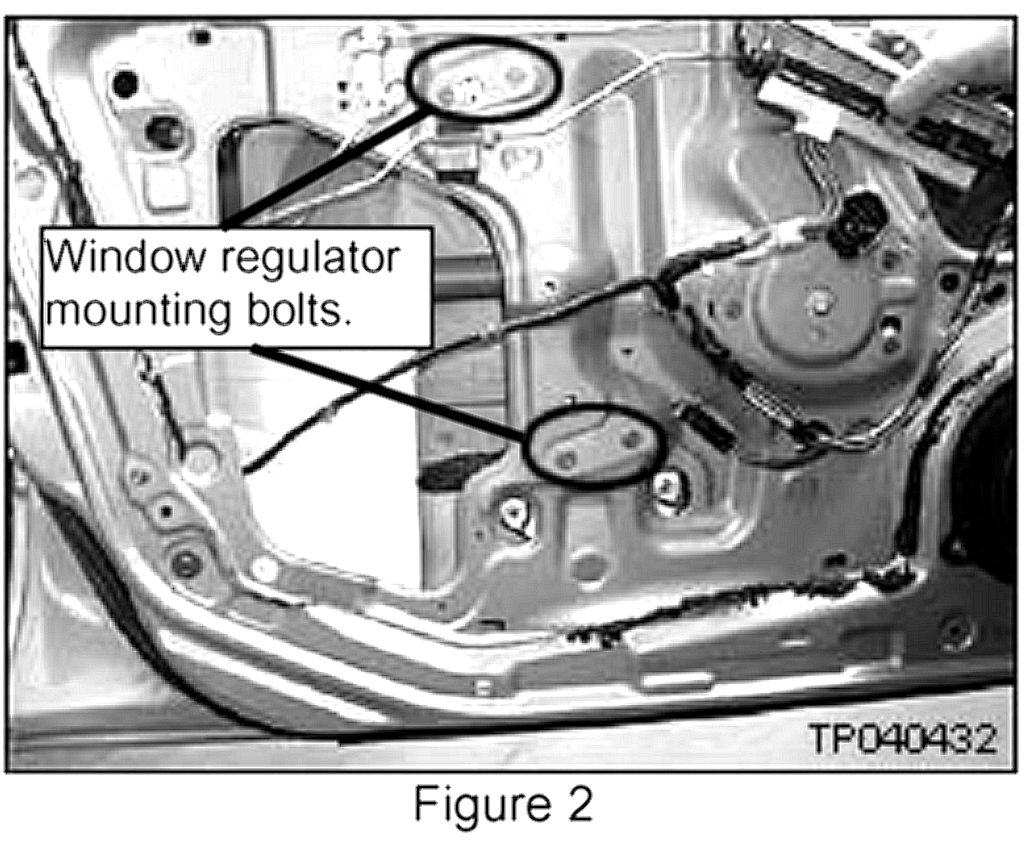 Window regulator mounting bolts.

TP040432

Figure 2