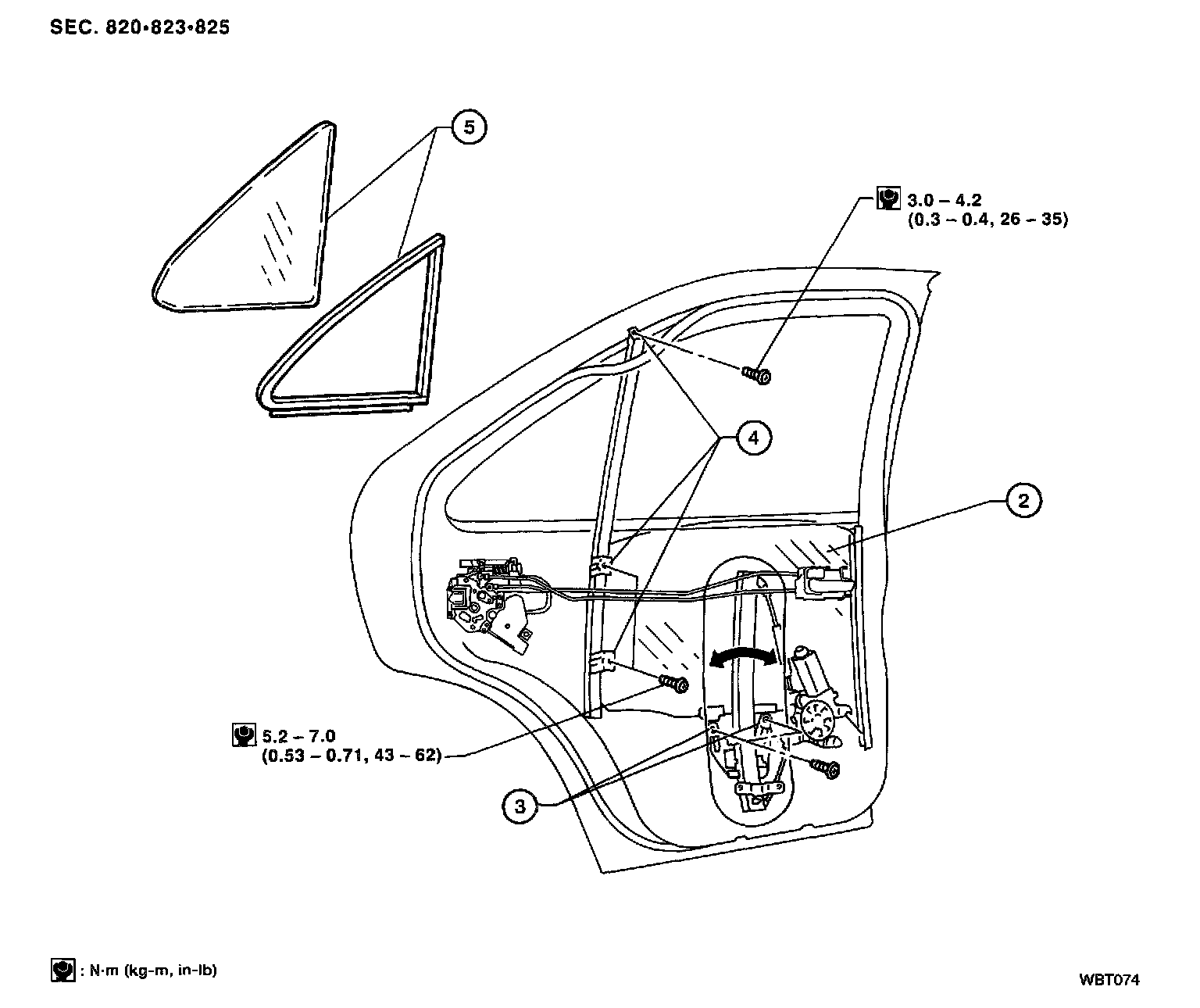 SEC. 820•823•825

5

3.0 – 4.2
(0.3 – 0.4, 26 – 35)

4

2

5.2 – 7.0
(0.53 – 0.71, 43 – 62)

3

: N·m (kg-m, in-lb)

WBT074