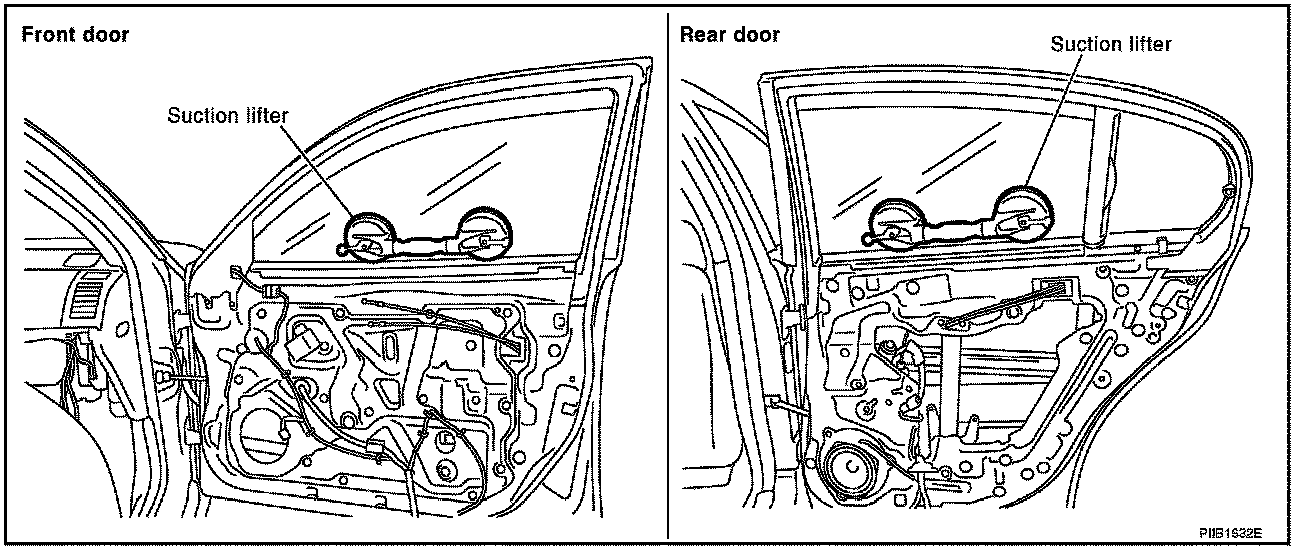 Front door

Suction lifter

Rear door

Suction lifter

PIIB1632E