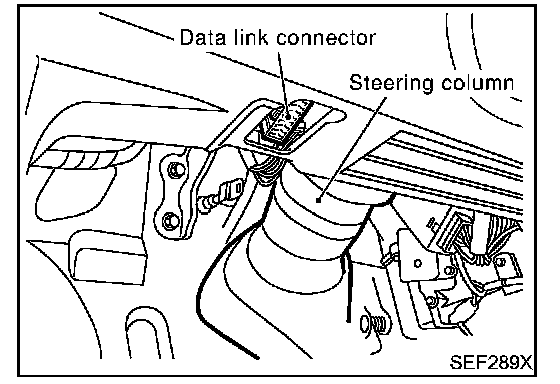 Data link connector

Steering column

SEF289X