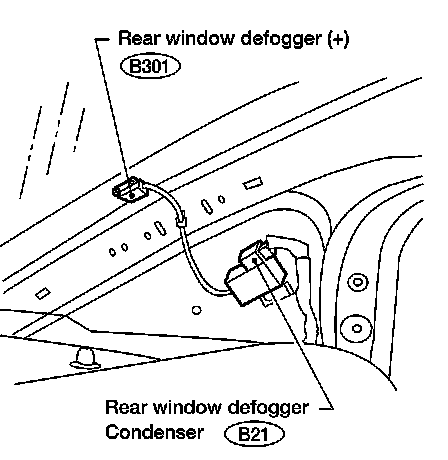 Rear window defogger (+)
B301

Rear window defogger
Condenser B21