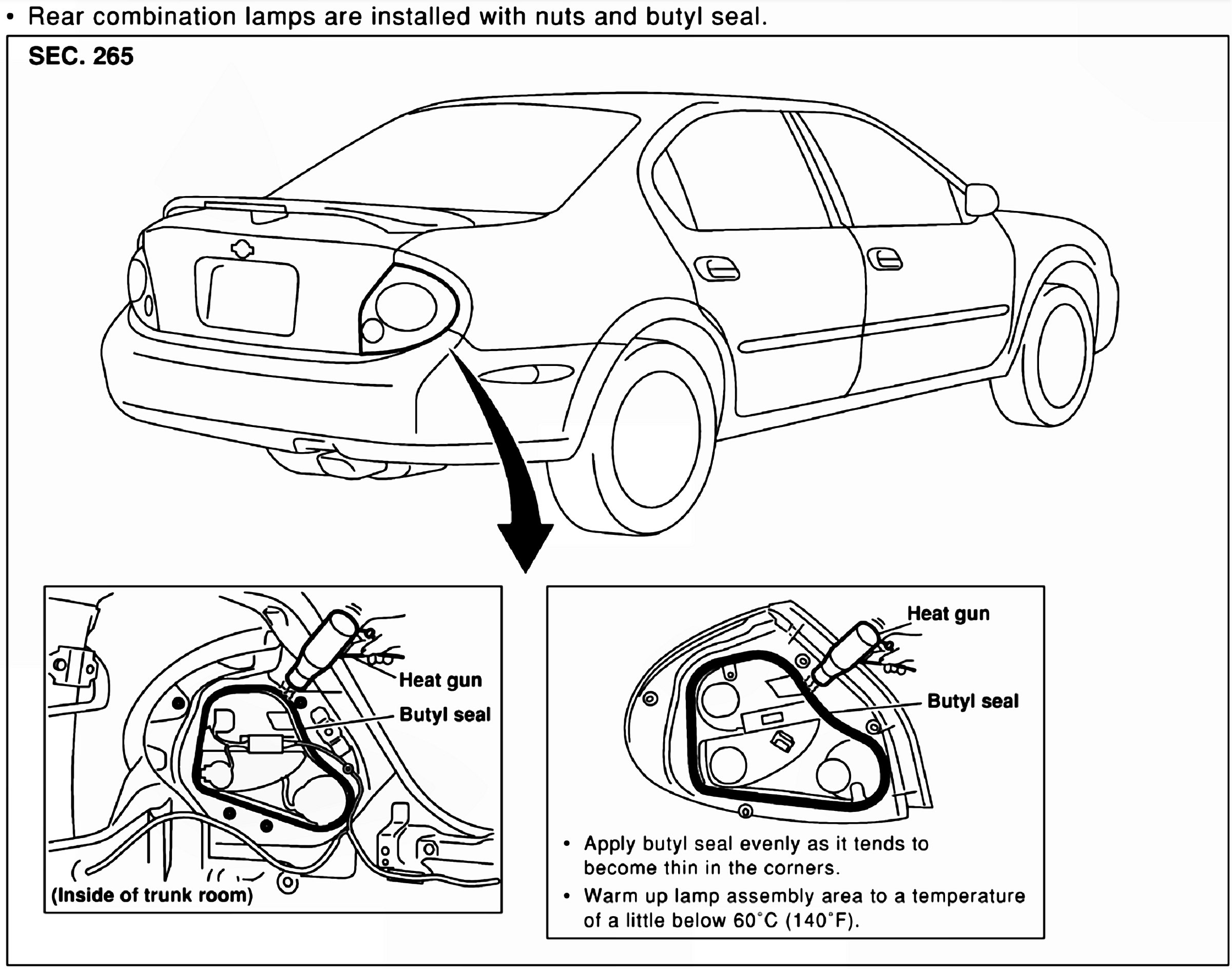 • Rear combination lamps are installed with nuts and butyl seal.

SEC. 265

Heat gun

Butyl seal

(Inside of trunk room)

Heat gun

Butyl seal

• Apply butyl seal evenly as it tends to become thin in the corners.

• Warm up lamp assembly area to a temperature of a little below 60°C (140°F).