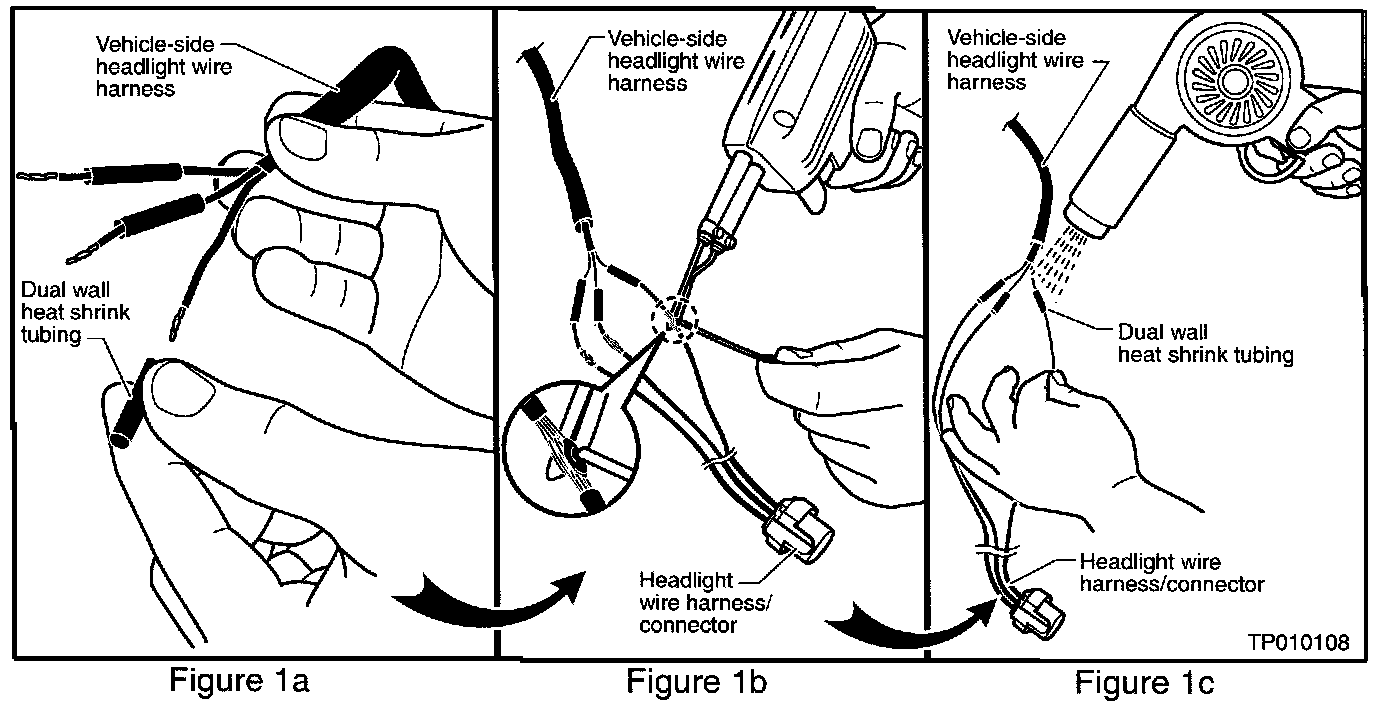 Vehicle-side headlight wire harness

Dual wall heat shrink tubing

Figure 1a

Vehicle-side headlight wire harness

Headlight wire harness/ connector

Figure 1b

Vehicle-side headlight wire harness

Dual wall heat shrink tubing

Headlight wire harness/connector

TP010108

Figure 1c