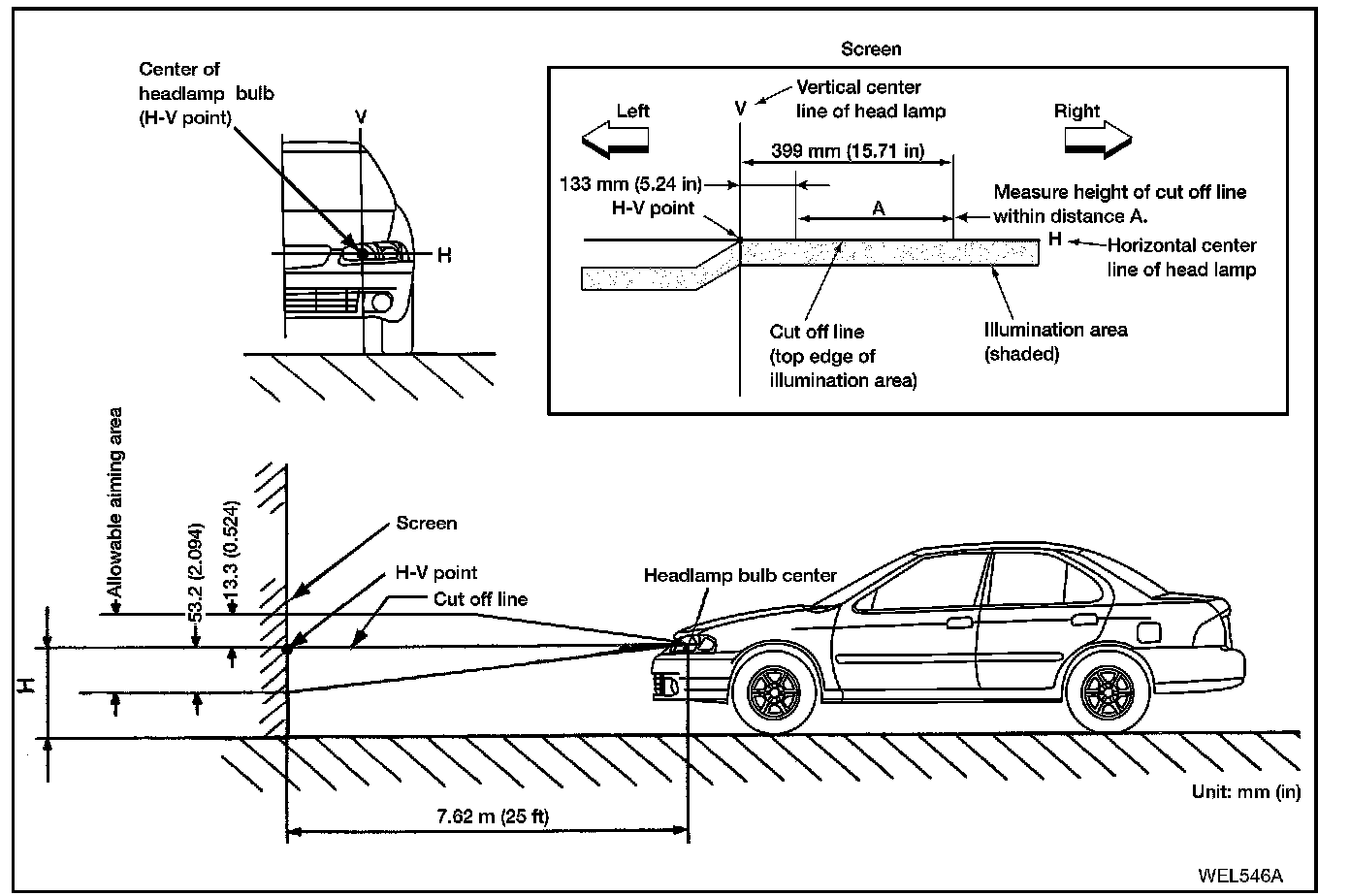 Center of headlamp bulb (H-V point)

V

H

Screen

Left

V

Vertical center line of head lamp

Right

399 mm (15.71 in)

133 mm (5.24 in)

H-V point

A

Measure height of cut off line within distance A.

H

Horizontal center line of head lamp

Cut off line (top edge of illumination area)

Illumination area (shaded)

Allowable aiming area

53.2 (2.094)

13.3 (0.524)

Screen

H-V point

Cut off line

Headlamp bulb center

H

7.62 m (25 ft)

Unit: mm (in)

WEL546A