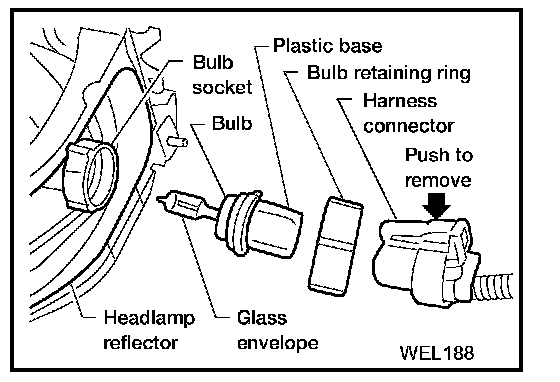 Plastic base
Bulb socket
Bulb retaining ring
Harness connector
Bulb
Push to remove
Headlamp reflector
Glass envelope
WEL188