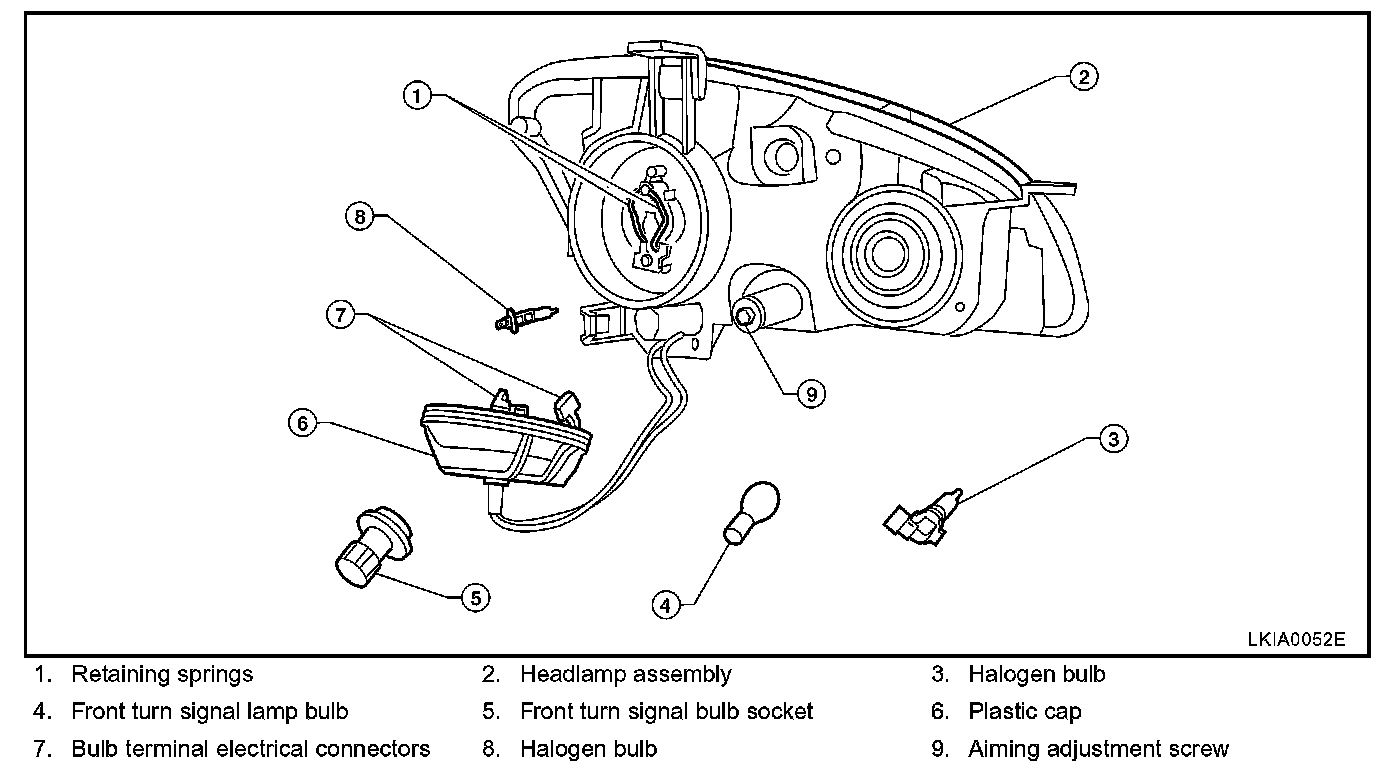 1
2
8
7
9
6
3
5
4
LKIA0052E

1. Retaining springs
2. Headlamp assembly
3. Halogen bulb
4. Front turn signal lamp bulb
5. Front turn signal bulb socket
6. Plastic cap
7. Bulb terminal electrical connectors
8. Halogen bulb
9. Aiming adjustment screw