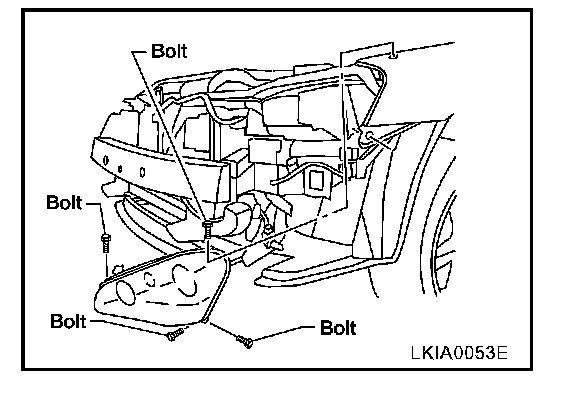 Bolt

Bolt

Bolt

Bolt

LKIA0053E