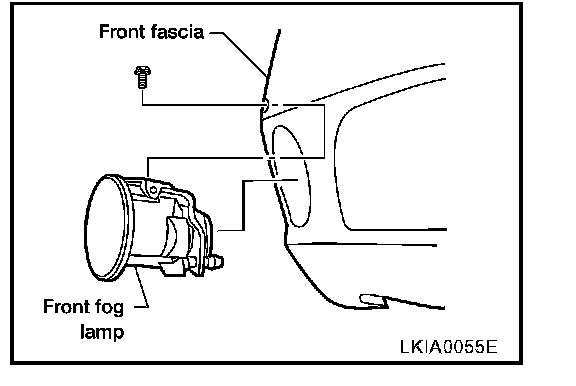 Front fascia

Front fog lamp

LKIA0055E