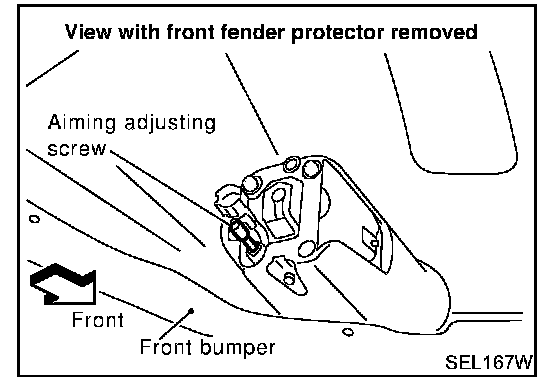 View with front fender protector removed

Aiming adjusting screw

Front

Front bumper

SEL167W