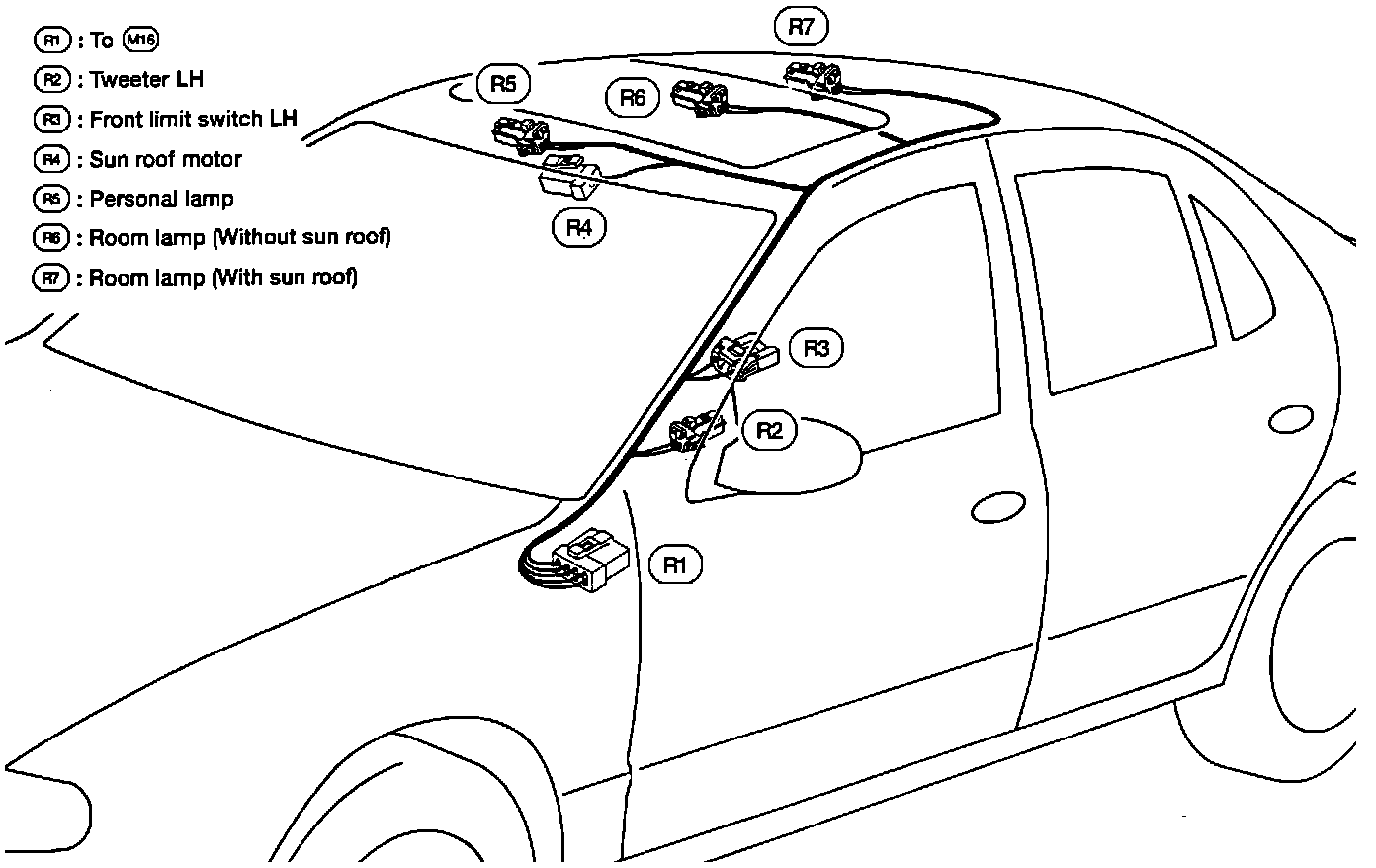 R1 : To M16
R2 : Tweeter LH
R3 : Front limit switch LH
R4 : Sun roof motor
R5 : Personal lamp
R6 : Room lamp (Without sun roof)
R7 : Room lamp (With sun roof)

R7
R5
R6
R4
R3
R2
R1