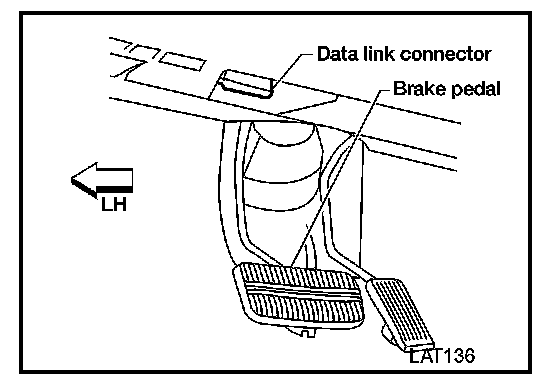 Data link connector
Brake pedal
LH
LAT136