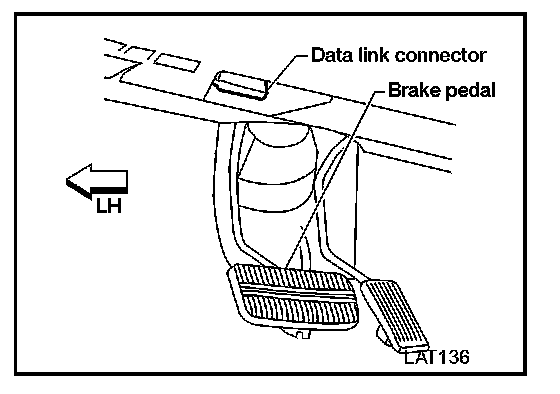 Data link connector
Brake pedal
LH
LAT136