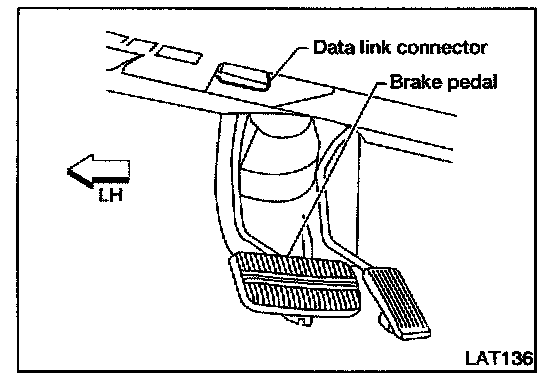 Data link connector
Brake pedal
LH
LAT136