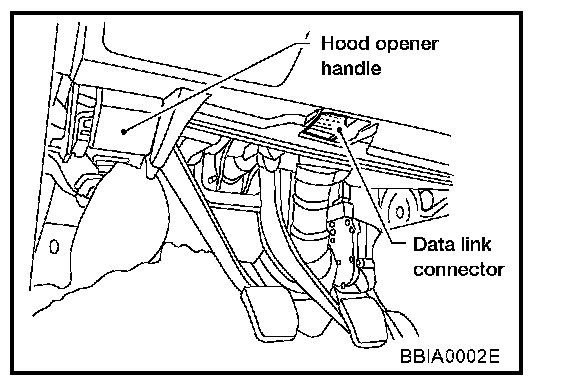 Hood opener handle

Data link connector

BBIA0002E