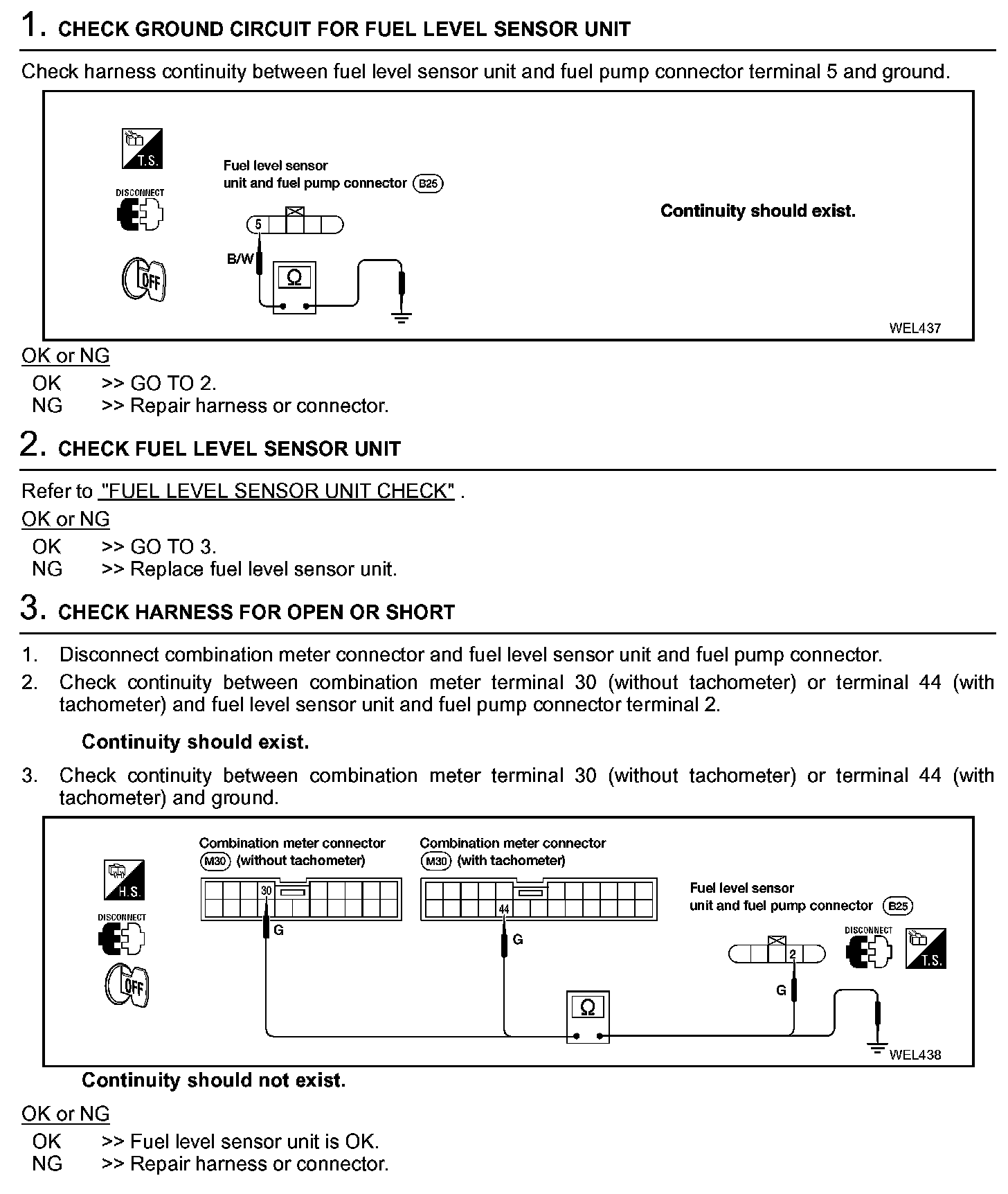 1. CHECK GROUND CIRCUIT FOR FUEL LEVEL SENSOR UNIT

Check harness continuity between fuel level sensor unit and fuel pump connector terminal 5 and ground.

T.S.

DISCONNECT

OFF

Fuel level sensor unit and fuel pump connector B25

5

B/W

Ω

Continuity should exist.

WEL437

OK or NG

OK >> GO TO 2.
NG >> Repair harness or connector.

2. CHECK FUEL LEVEL SENSOR UNIT

Refer to "FUEL LEVEL SENSOR UNIT CHECK" .

OK or NG

OK >> GO TO 3.
NG >> Replace fuel level sensor unit.

3. CHECK HARNESS FOR OPEN OR SHORT

1. Disconnect combination meter connector and fuel level sensor unit and fuel pump connector.
2. Check continuity between combination meter terminal 30 (without tachometer) or terminal 44 (with tachometer) and fuel level sensor unit and fuel pump connector terminal 2.

Continuity should exist.

3. Check continuity between combination meter terminal 30 (without tachometer) or terminal 44 (with tachometer) and ground.

H.S.

DISCONNECT

OFF

Combination meter connector M30 (without tachometer)

30

G

Combination meter connector M30 (with tachometer)

44

G

Fuel level sensor unit and fuel pump connector B25

DISCONNECT

T.S.

2

G

Ω

WEL438

Continuity should not exist.

OK or NG

OK >> Fuel level sensor unit is OK.
NG >> Repair harness or connector.