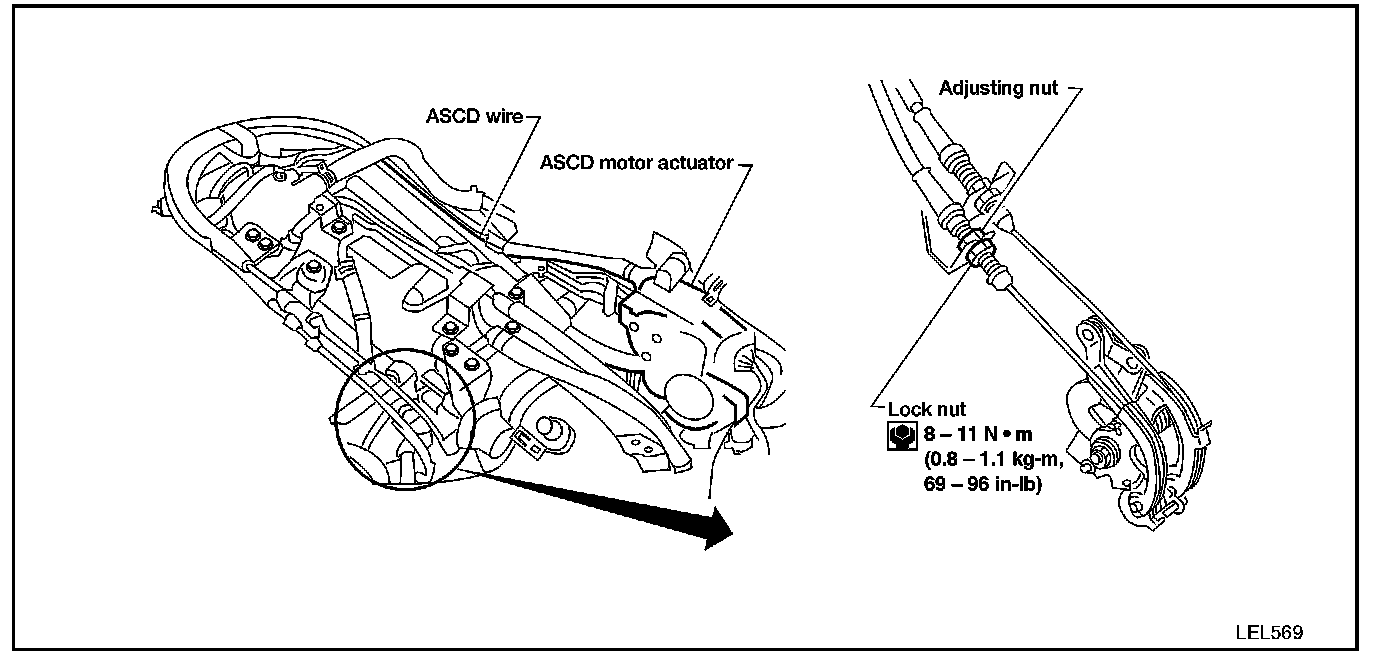 ASCD wire

ASCD motor actuator

Adjusting nut

Lock nut
8 – 11 N • m
(0.8 – 1.1 kg-m,
69 – 96 in-lb)

LEL569