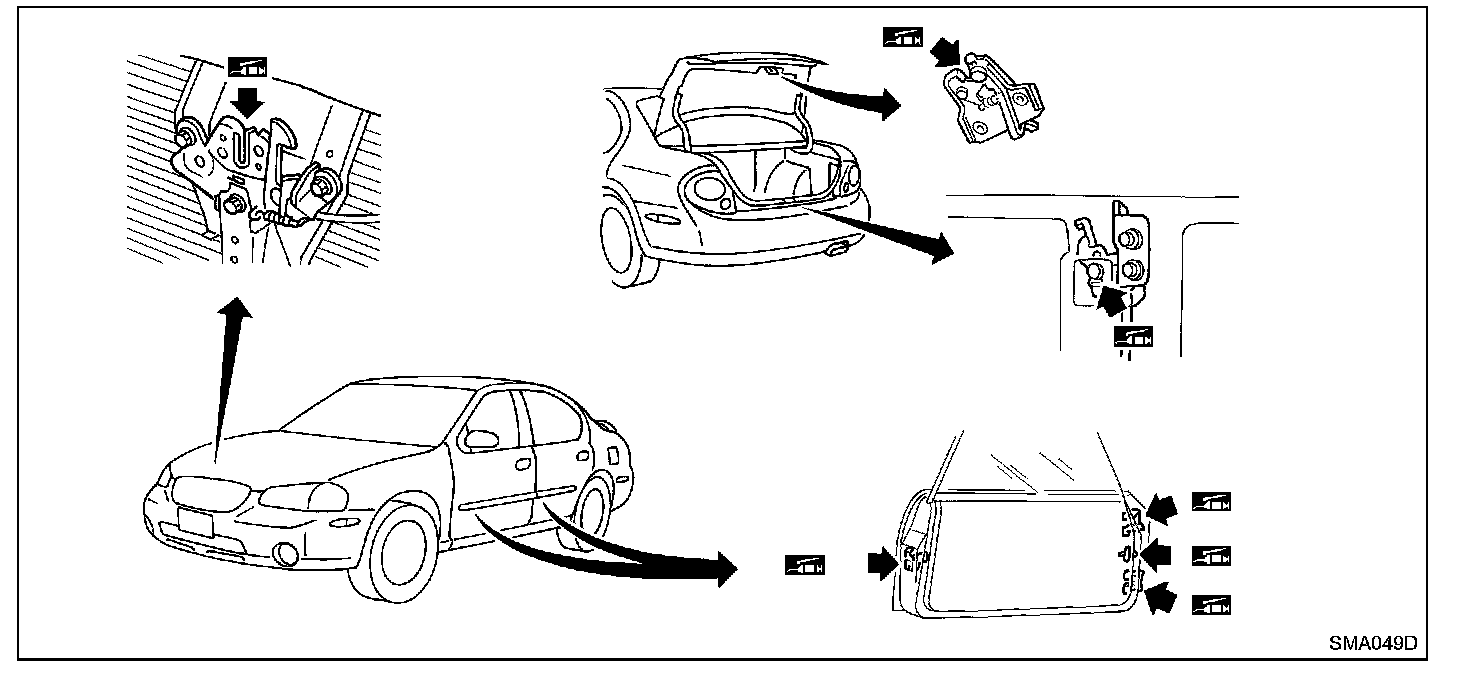 SMA049D