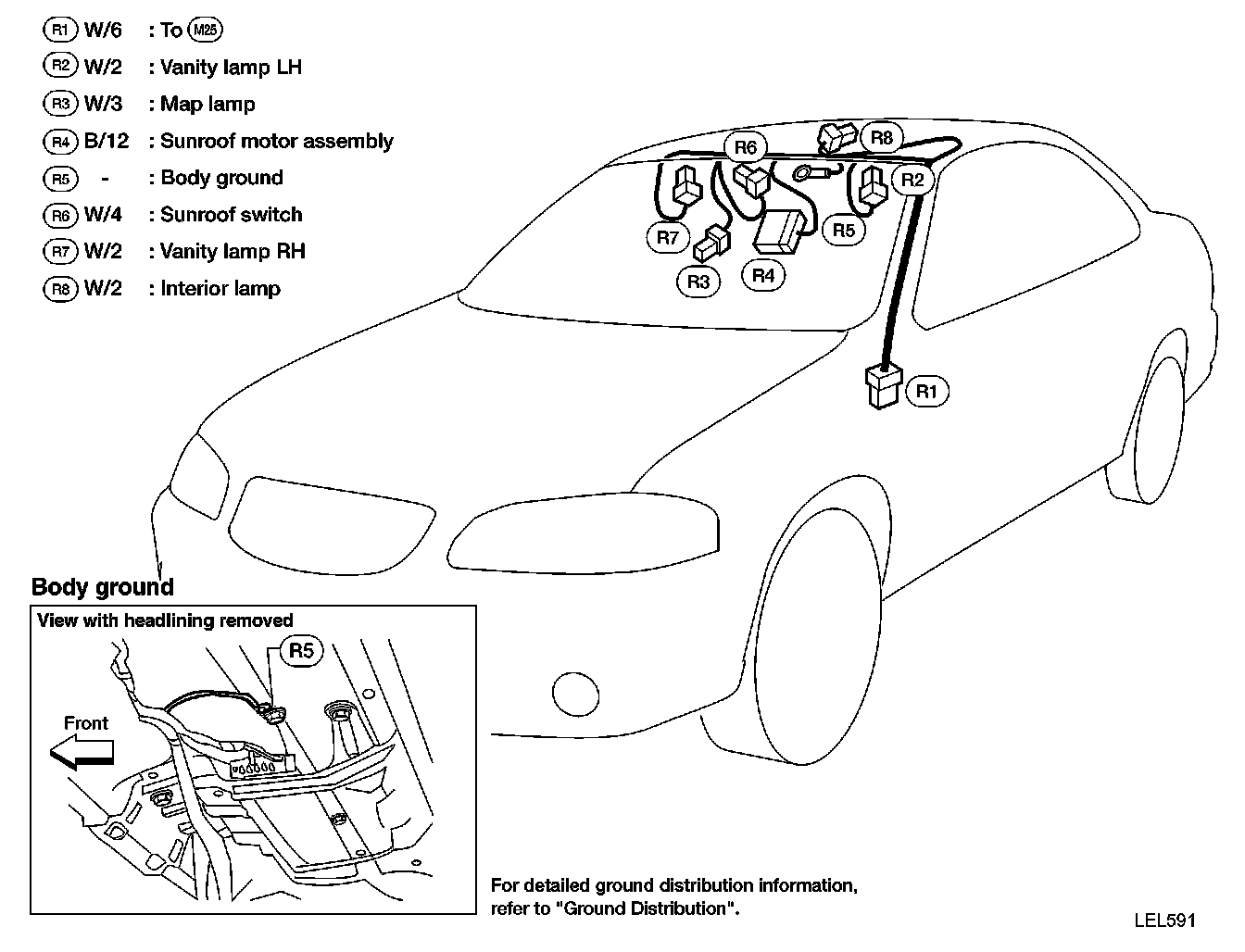 R1 W/6 : To M25
R2 W/2 : Vanity lamp LH
R3 W/3 : Map lamp
R4 B/12 : Sunroof motor assembly
R5 - : Body ground
R6 W/4 : Sunroof switch
R7 W/2 : Vanity lamp RH
R8 W/2 : Interior lamp

R6
R8
R2
R7
R5
R3
R4
R1

Body ground

View with headlining removed

R5

Front

For detailed ground distribution information, refer to "Ground Distribution".

LEL591