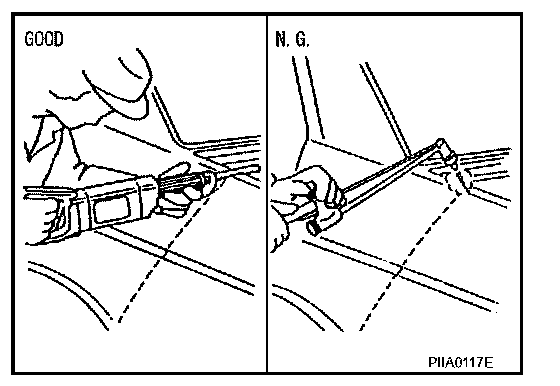 GOOD

N. G.

PIIA0117E