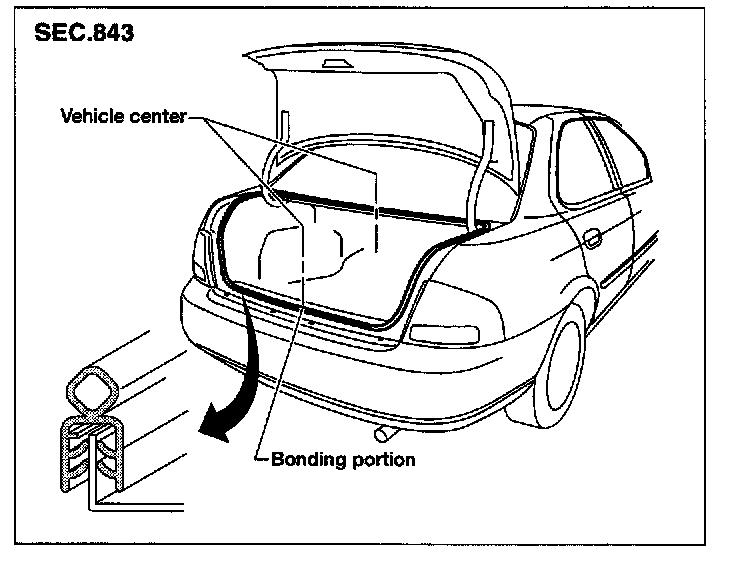 SEC.843

Vehicle center

Bonding portion