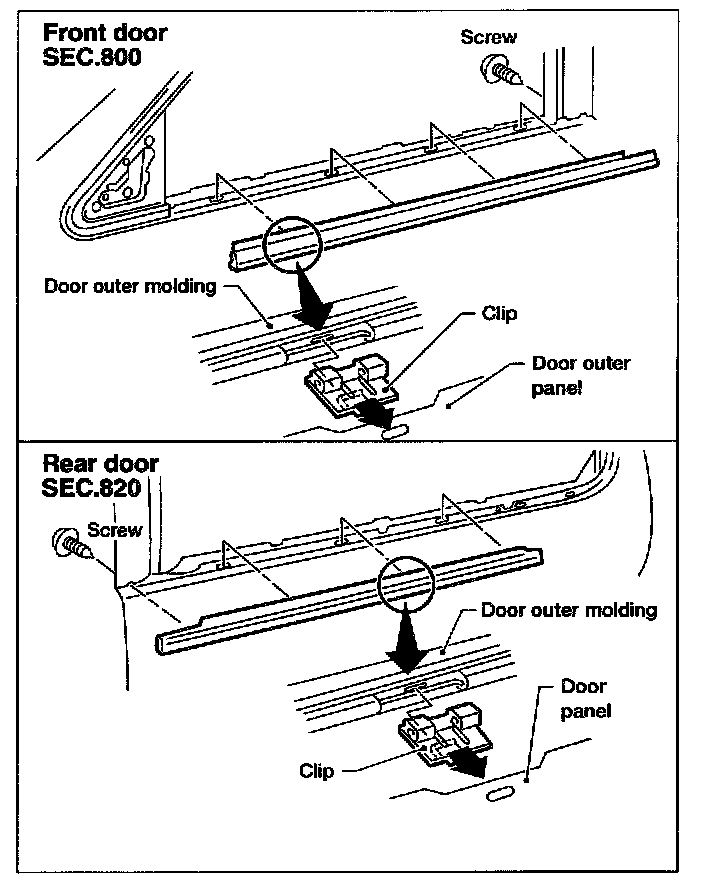 Front door
SEC.800

Screw

Door outer molding

Clip

Door outer panel

Rear door
SEC.820

Screw

Door outer molding

Door panel

Clip