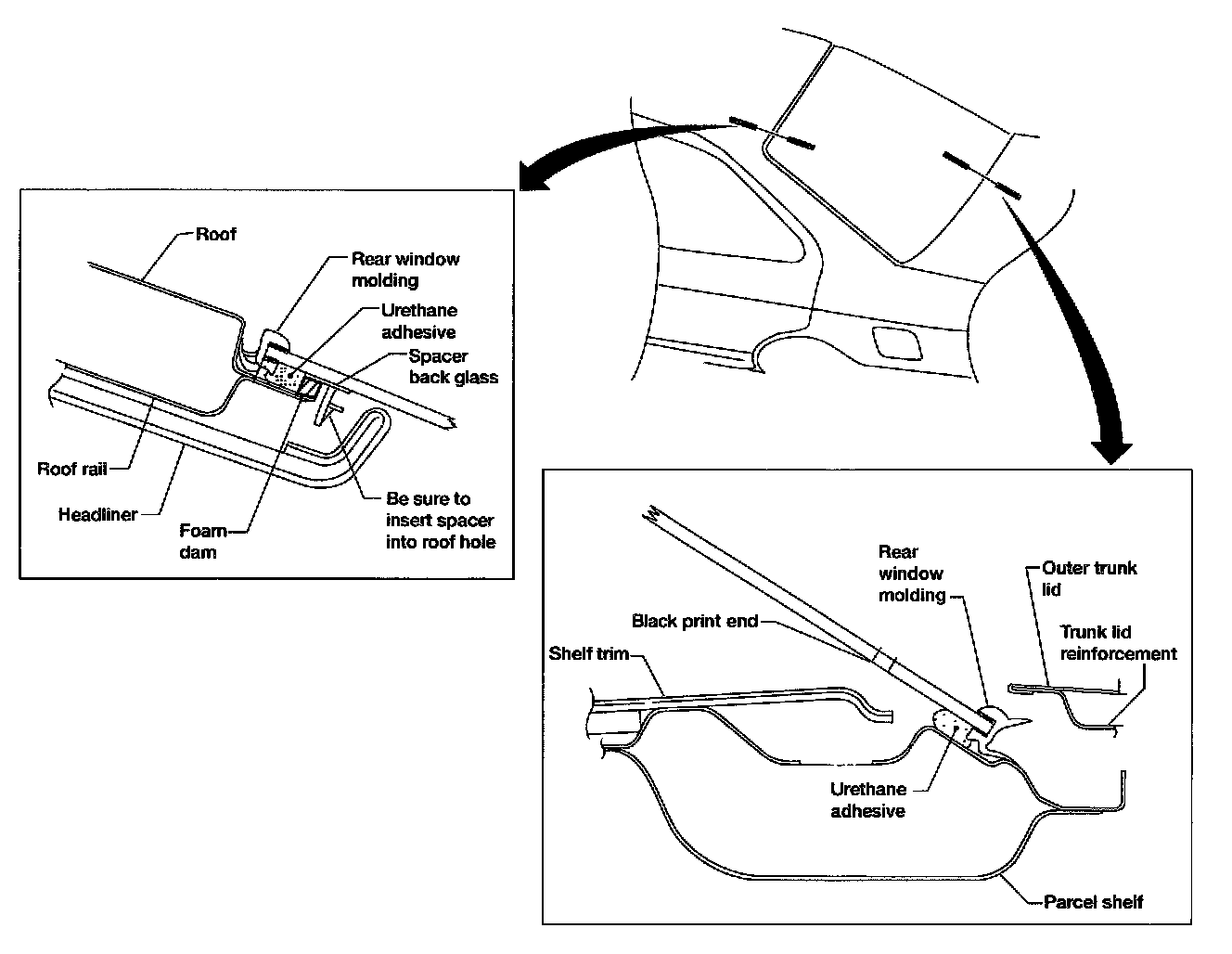 Roof
Rear window molding
Urethane adhesive
Spacer back glass
Roof rail
Headliner
Foam dam
Be sure to insert spacer into roof hole

Rear window molding
Outer trunk lid
Trunk lid reinforcement
Black print end
Shelf trim
Urethane adhesive
Parcel shelf