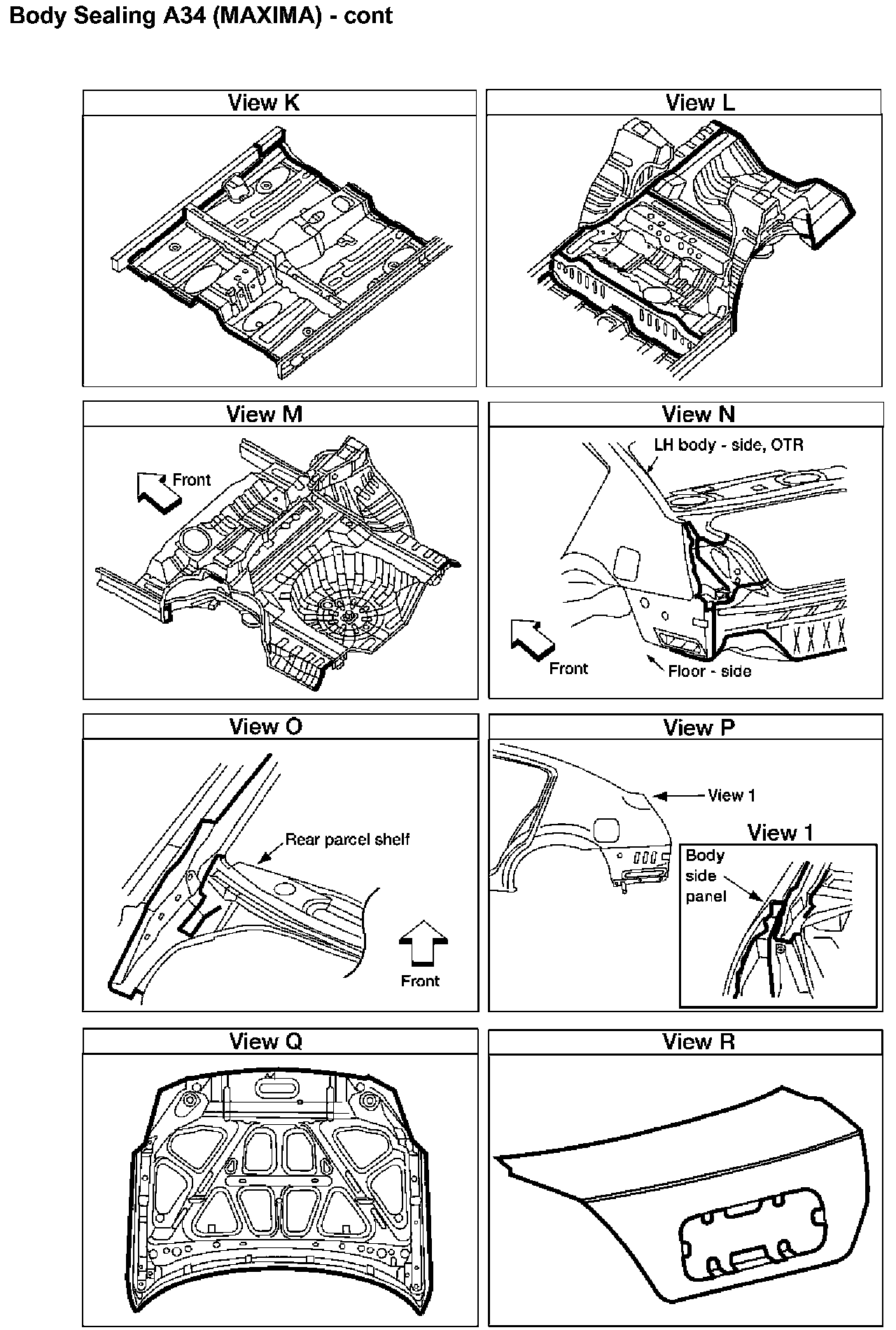 Body Sealing A34 (MAXIMA) - cont

View K

View L

View M

Front

View N

LH body - side, OTR

Front

Floor - side

View O

Rear parcel shelf

Front

View P

View 1

View 1

Body side panel

View Q

View R