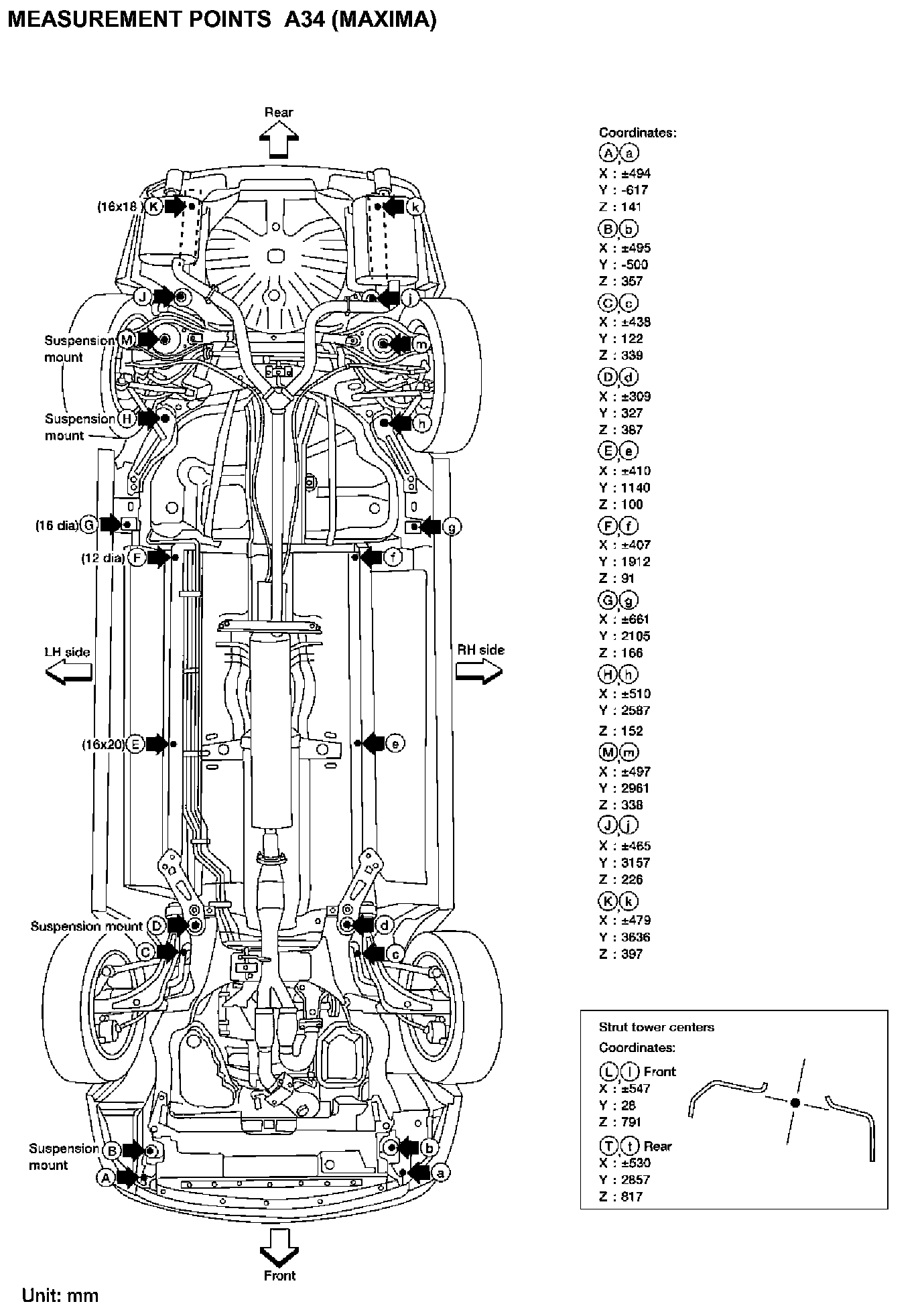 MEASUREMENT POINTS A34 (MAXIMA)

Rear

(16x18) K
k
J
j
Suspension mount M
m
Suspension mount H
h
(16 dia) G
g
(12 dia) F
f
LH side
RH side
(16x20) E
e
Suspension mount D
d
C
c
Suspension mount B
b
A
a

Front

Unit: mm

Coordinates:
A, a
X : ±494
Y : -617
Z : 141
B, b
X : ±495
Y : -500
Z : 357
C, c
X : ±438
Y : 122
Z : 339
D, d
X : ±309
Y : 327
Z : 367
E, e
X : ±410
Y : 1140
Z : 100
F, f
X : ±407
Y : 1912
Z : 91
G, g
X : ±661
Y : 2105
Z : 166
H, h
X : ±510
Y : 2587
Z : 152
M, m
X : ±497
Y : 2961
Z : 338
J, j
X : ±465
Y : 3157
Z : 226
K, k
X : ±479
Y : 3636
Z : 397

Strut tower centers
Coordinates:
L, l Front
X : ±547
Y : 28
Z : 791
T, t Rear
X : ±530
Y : 2857
Z : 817