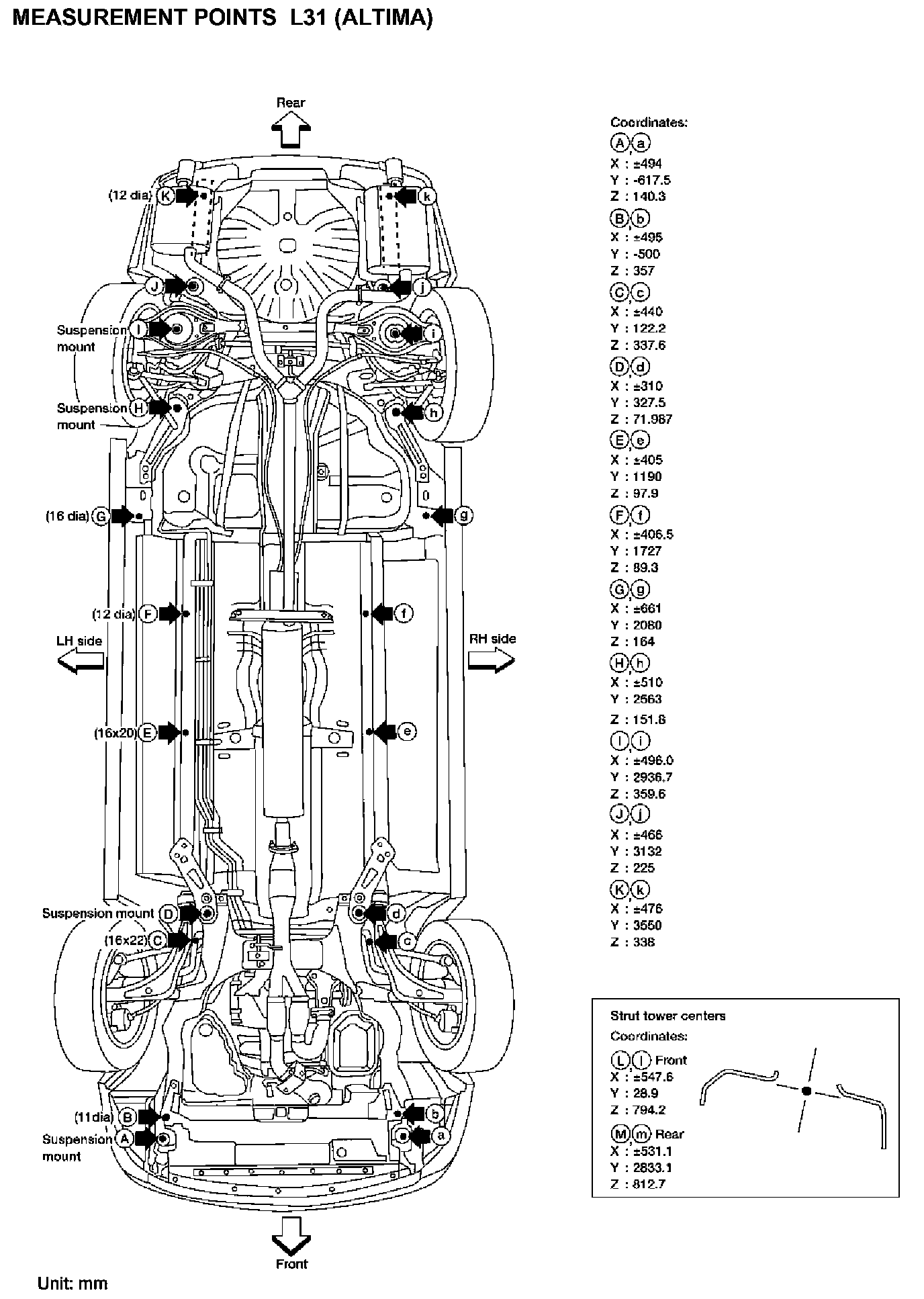 MEASUREMENT POINTS L31 (ALTIMA)

Rear

(12 dia) K
k
J
j
Suspension mount I
i
Suspension mount H
h
(16 dia) G
g
(12 dia) F
f
LH side
RH side
(16x20) E
e
Suspension mount D
d
(16x22) C
c
(11dia) B
b
Suspension mount A
a

Front

Unit: mm

Coordinates:
A, a
X : ±494
Y : -617.5
Z : 140.3
B, b
X : ±495
Y : -500
Z : 357
C, c
X : ±440
Y : 122.2
Z : 337.6
D, d
X : ±310
Y : 327.5
Z : 71.987
E, e
X : ±405
Y : 1190
Z : 97.9
F, f
X : ±406.5
Y : 1727
Z : 89.3
G, g
X : ±661
Y : 2080
Z : 164
H, h
X : ±510
Y : 2563
Z : 151.8
I, i
X : ±496.0
Y : 2936.7
Z : 359.6
J, j
X : ±466
Y : 3132
Z : 225
K, k
X : ±476
Y : 3550
Z : 338

Strut tower centers
Coordinates:
L, l Front
X : ±547.6
Y : 28.9
Z : 794.2
M, m Rear
X : ±531.1
Y : 2833.1
Z : 812.7