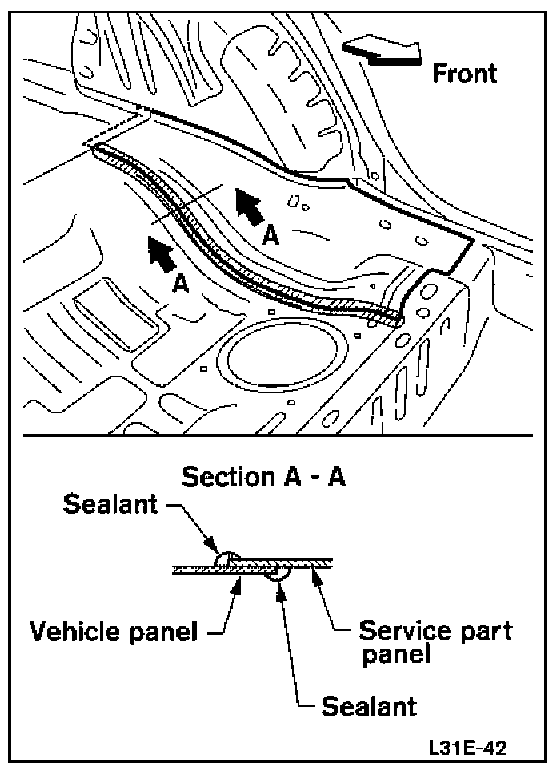 Front

A

A

Section A - A

Sealant

Vehicle panel

Service part panel

Sealant

L31E-42