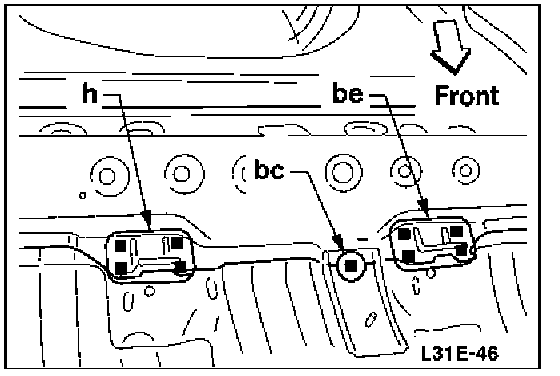 h
be
Front
bc
L31E-46