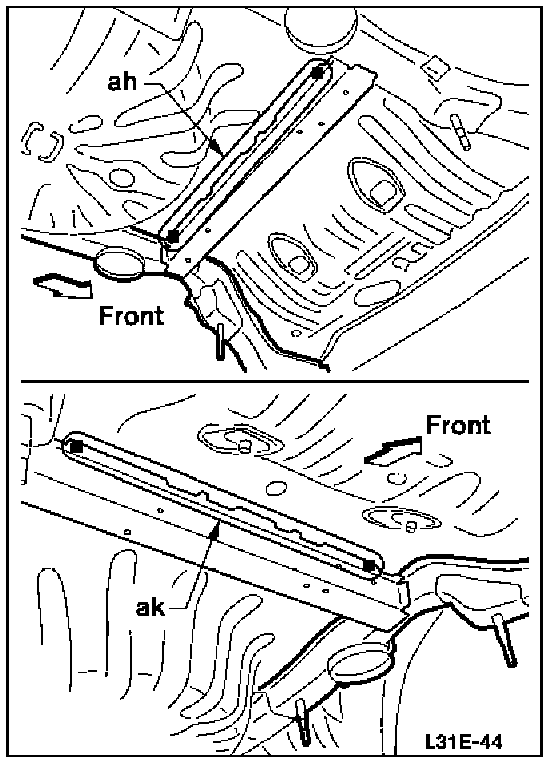 ah

Front

Front

ak

L31E-44