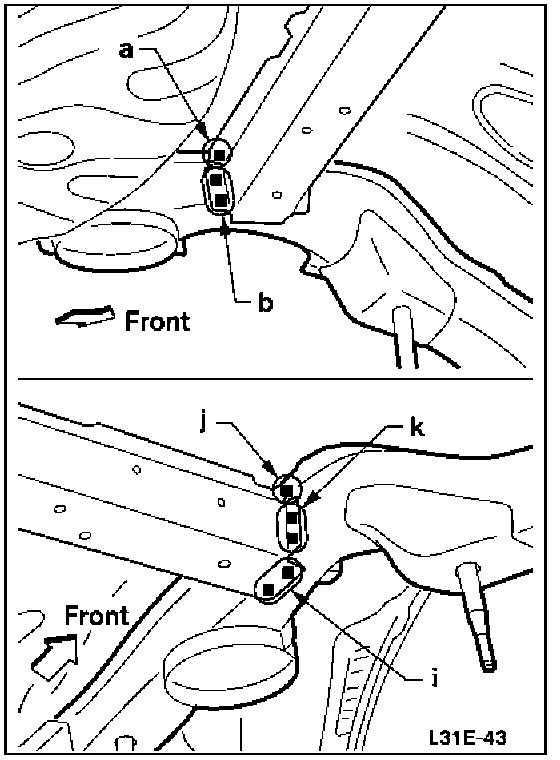 a

b

Front

j

k

Front

i

L31E-43