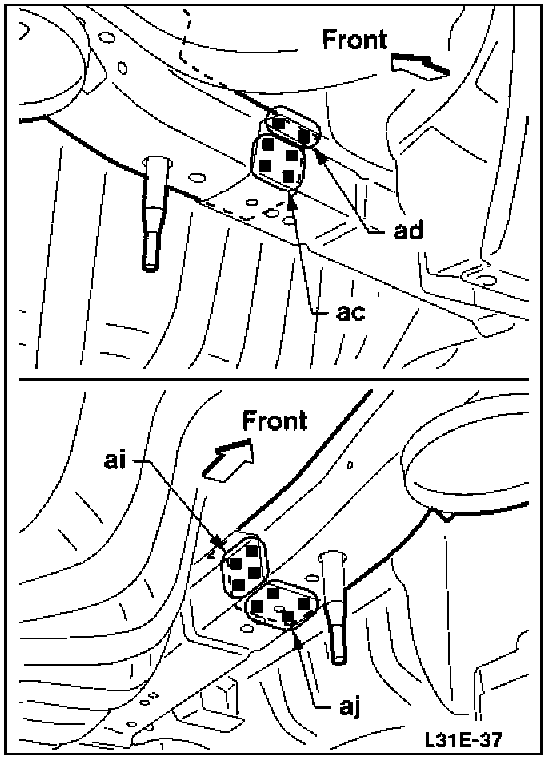 Front

ad

ac

Front

ai

aj

L31E-37