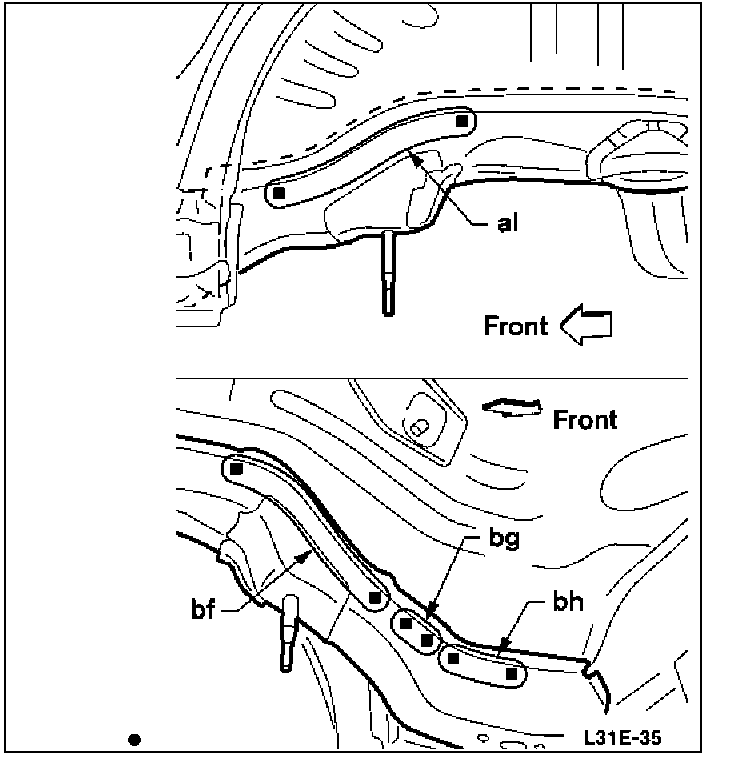 al

Front

Front

bg

bf

bh

L31E-35