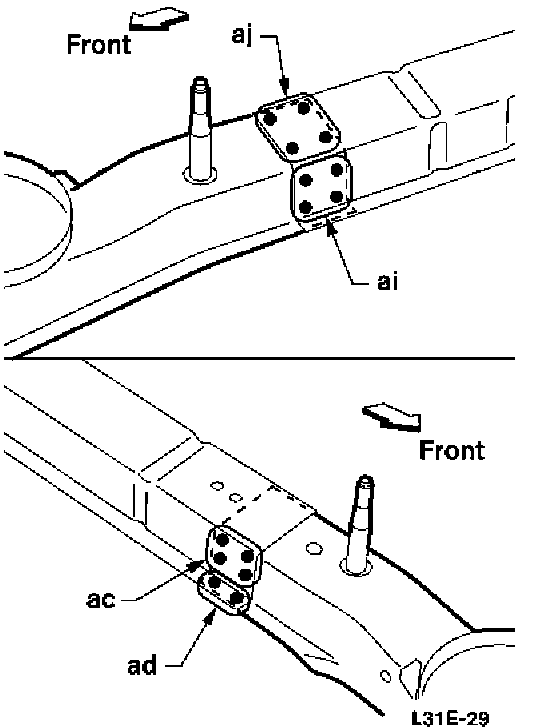 Front
aj
ai
Front
ac
ad
L31E-29