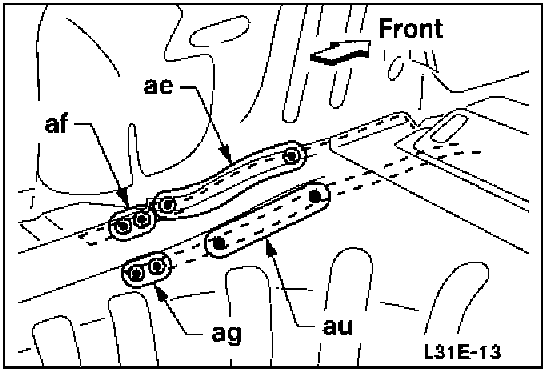 Front

ae

af

ag

au

L31E-13