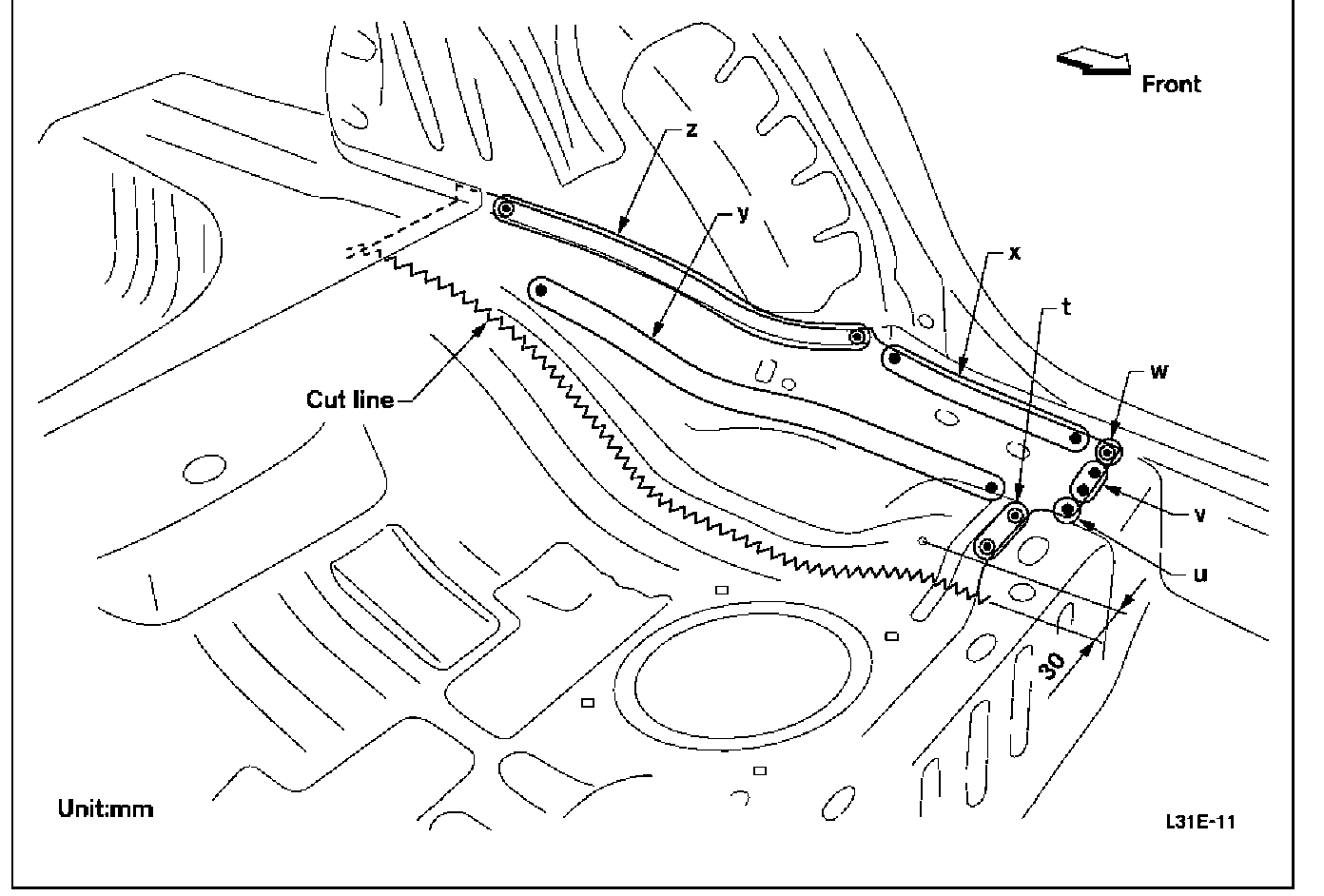 Front
z
y
x
t
w
Cut line
v
u
30
Unit:mm
L31E-11