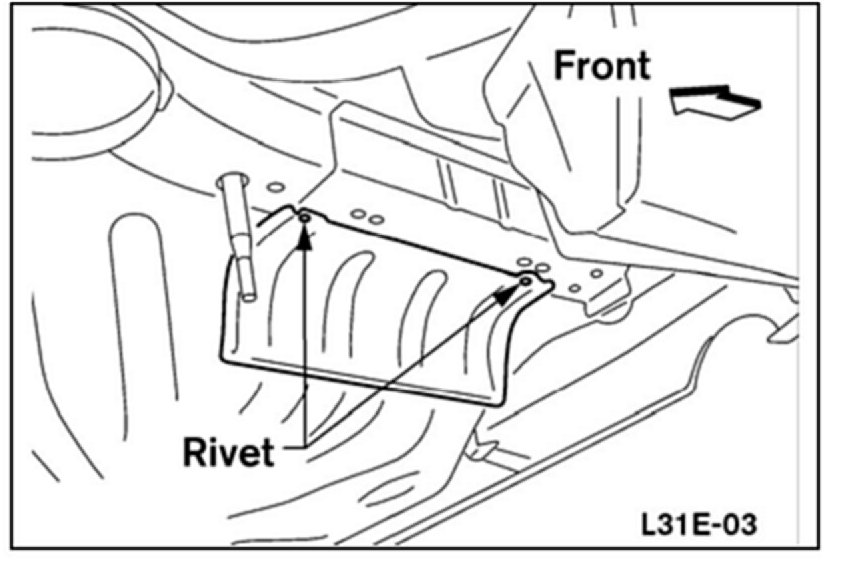 Front

Rivet

L31E-03