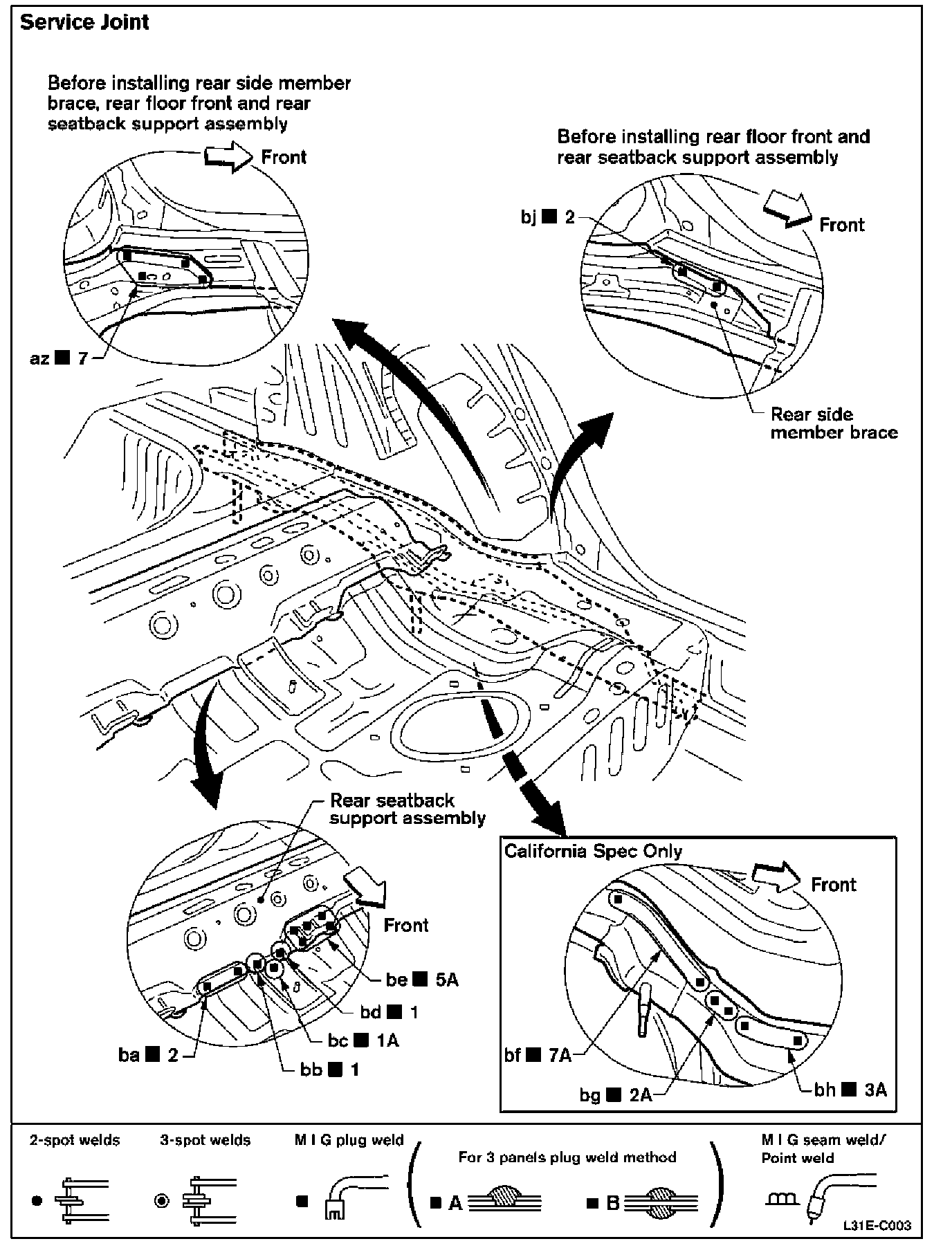 Service Joint

Before installing rear side member brace, rear floor front and rear seatback support assembly

Front

az ■ 7

Before installing rear floor front and rear seatback support assembly

bj ■ 2

Front

Rear side member brace

Rear seatback support assembly

Front

be ■ 5A

bd ■ 1

bc ■ 1A

ba ■ 2

bb ■ 1

California Spec Only

Front

bf ■ 7A

bg ■ 2A

bh ■ 3A

2-spot welds

3-spot welds

M I G plug weld

For 3 panels plug weld method

■ A

■ B

M I G seam weld/ Point weld

L31E-C003